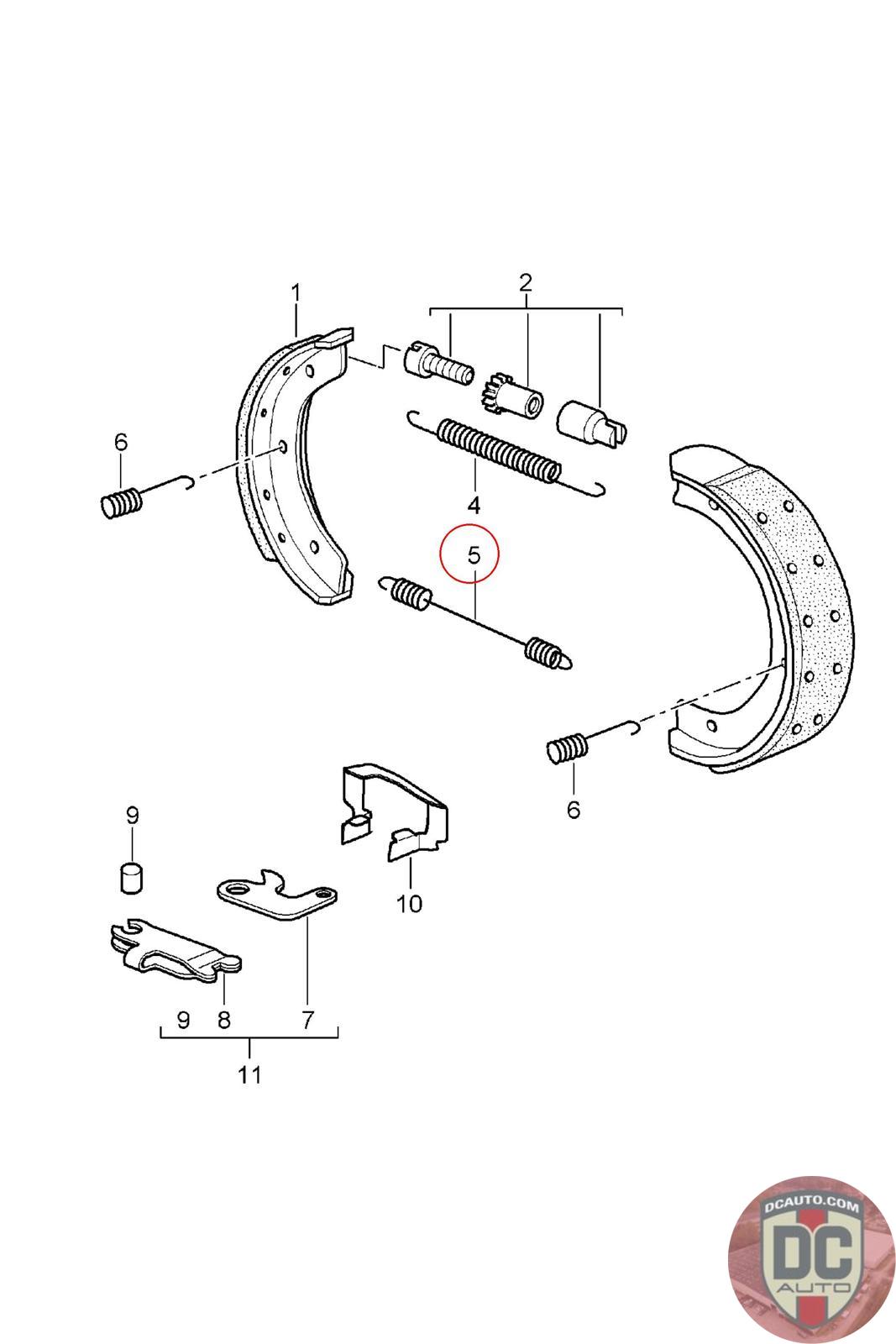 1
2
6
4
5
6
9
10
9 8 7
11
DCAUTO.COM
DC
AUTO