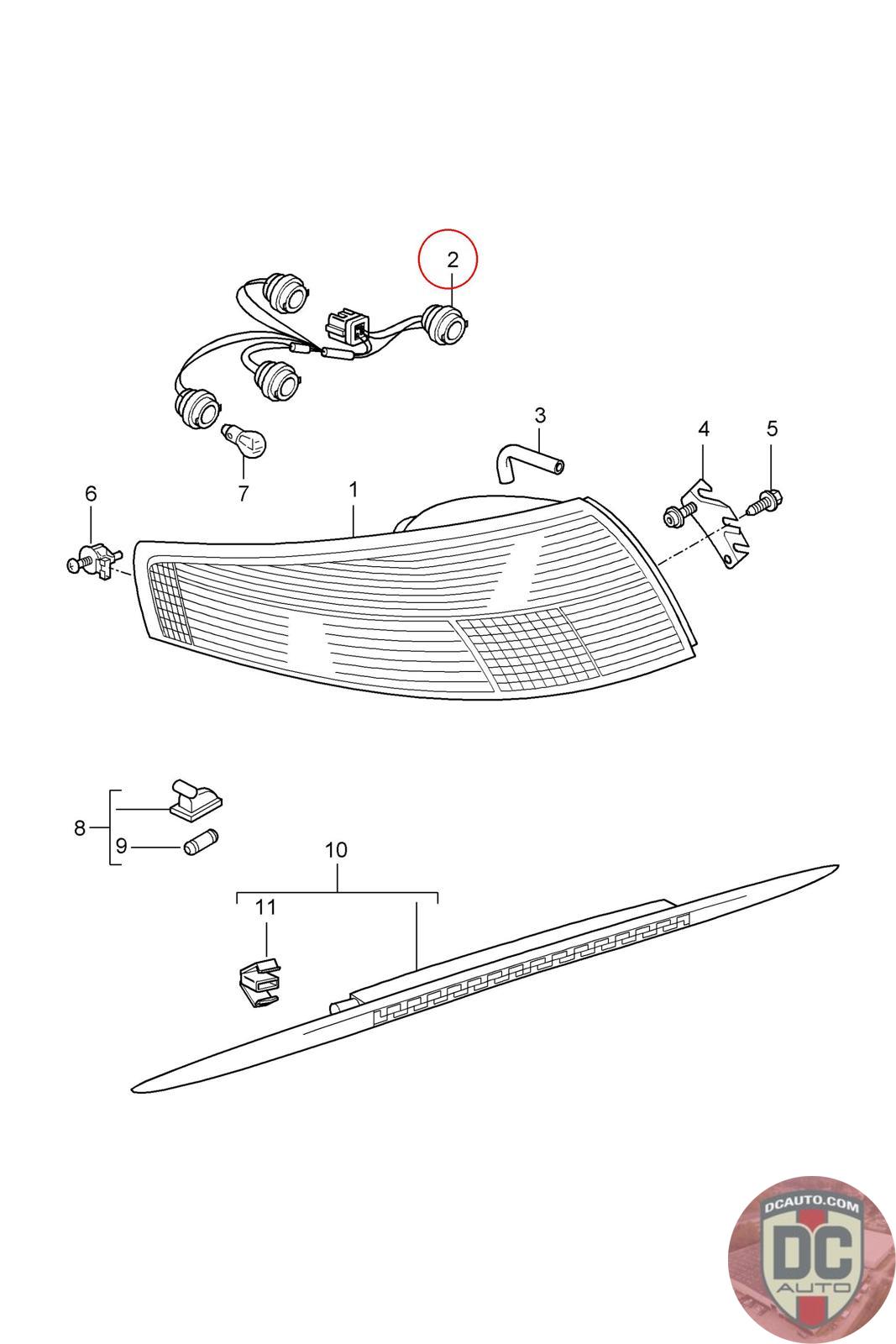 2

3

4

5

6

7

1

8

9

10

11

DCAUTO.COM
DC
AUTO