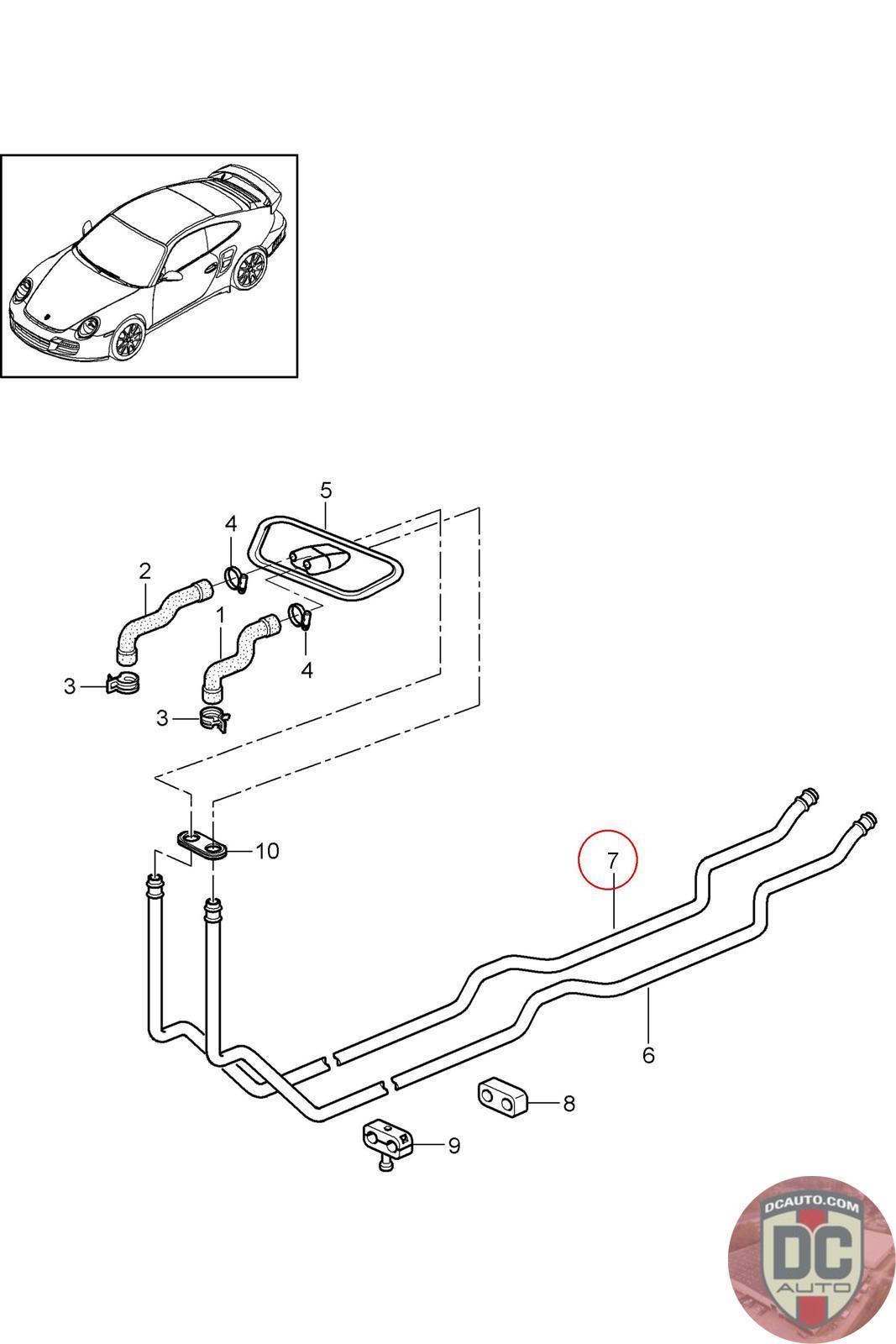 5
4
2
1
4
3
3
10
7
6
8
9
DCAUTO.COM
DC
AUTO