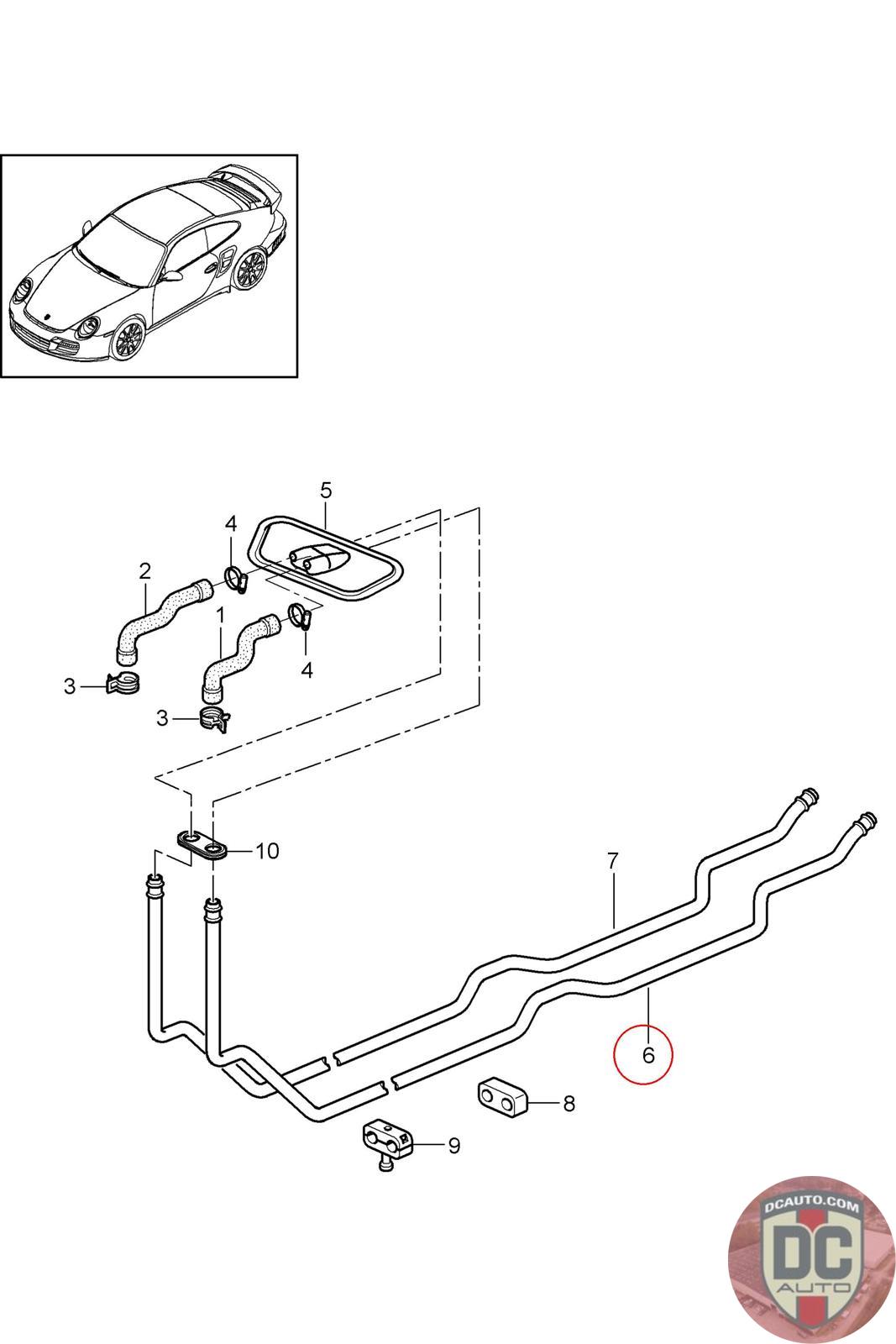 5
4
2
1
4
3
3
10
7
6
8
9
DCAUTO.COM
DC
AUTO