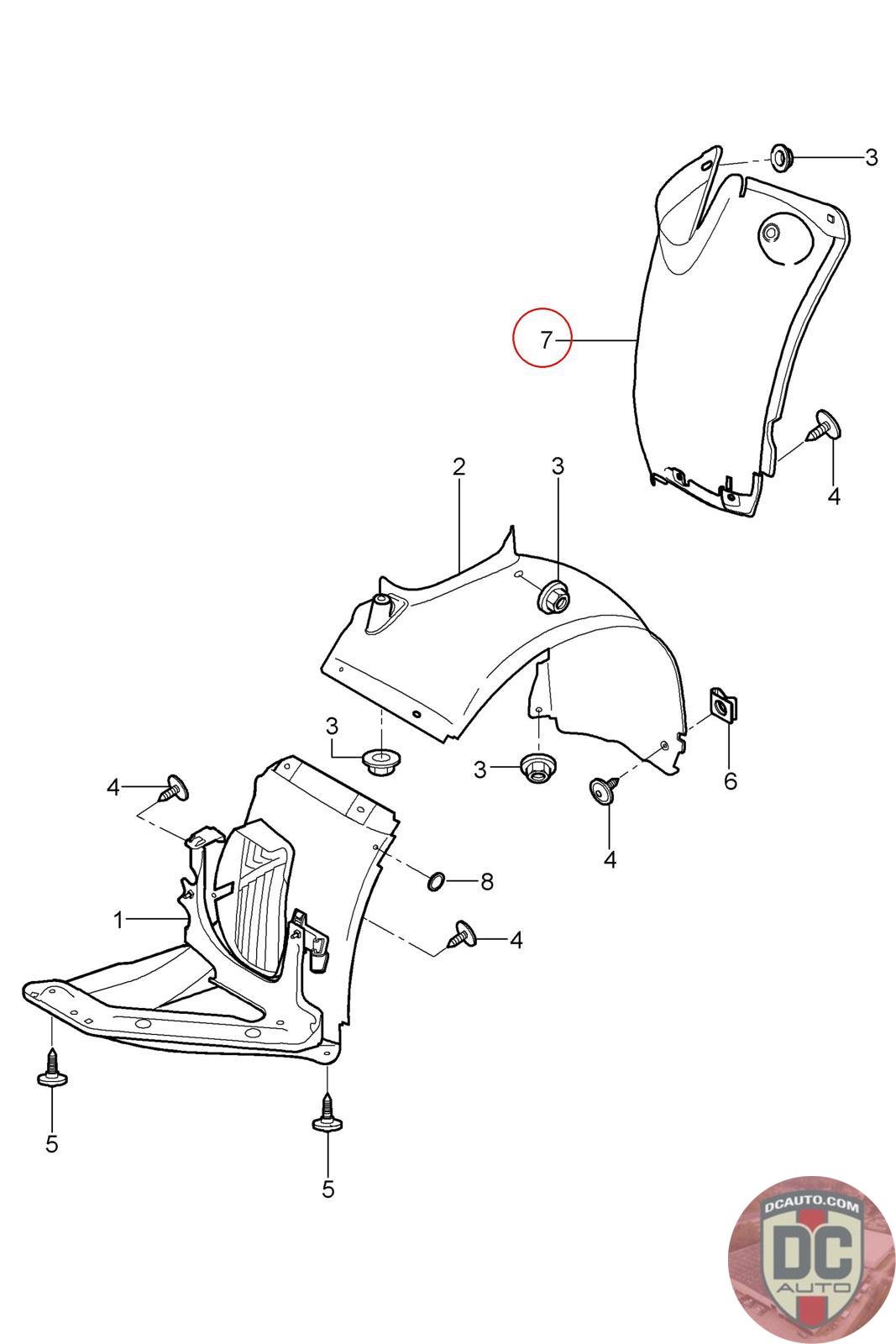 3
7
4
2
3
3
3
6
4
4
8
1
4
5
5
DCAUTO.COM
DC
AUTO