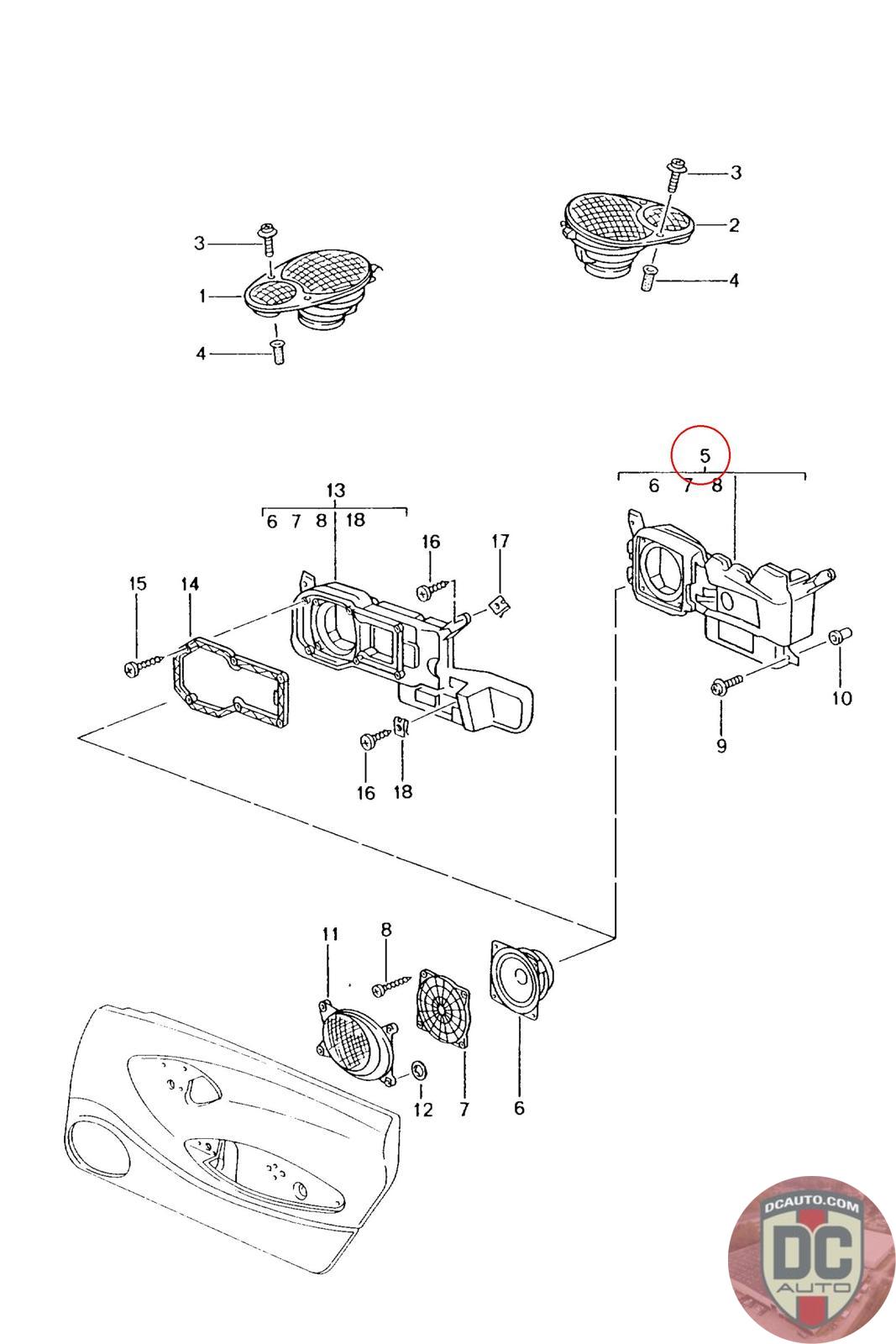 3
2
4
3
1
4
5
6 7 8
13
6 7 8 18
16
17
15
14
10
9
16
18
11
8
12
7
6
DCAUTO.COM
DC
AUTO