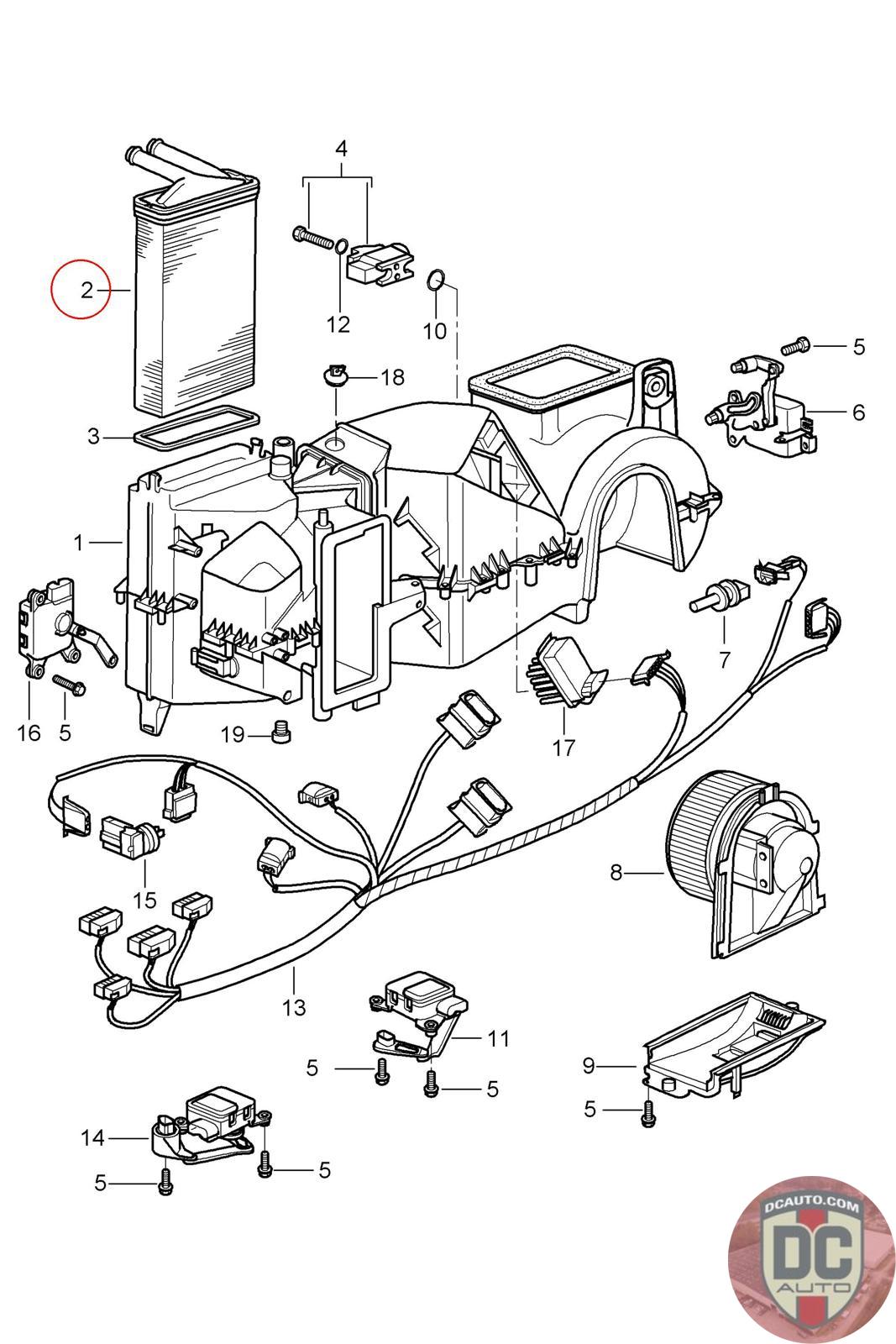 4
2
12
10
5
18
6
3
1
7
16
5
19
17
15
8
13
11
5
5
9
5
14
5
5
DCAUTO.COM
DC
AUTO