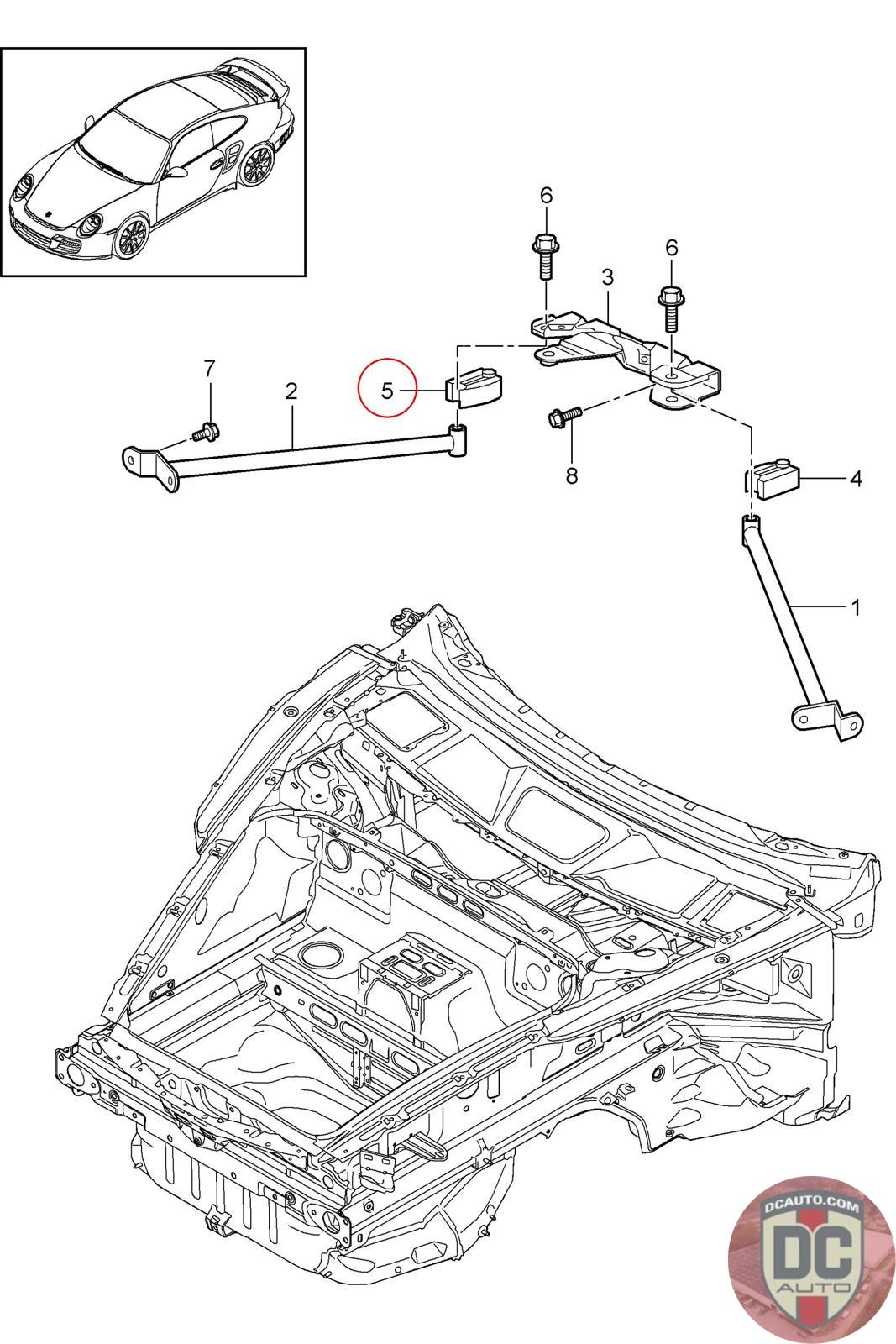 6
6
3
7
2
5
8
4
1
DCAUTO.COM
DC
AUTO