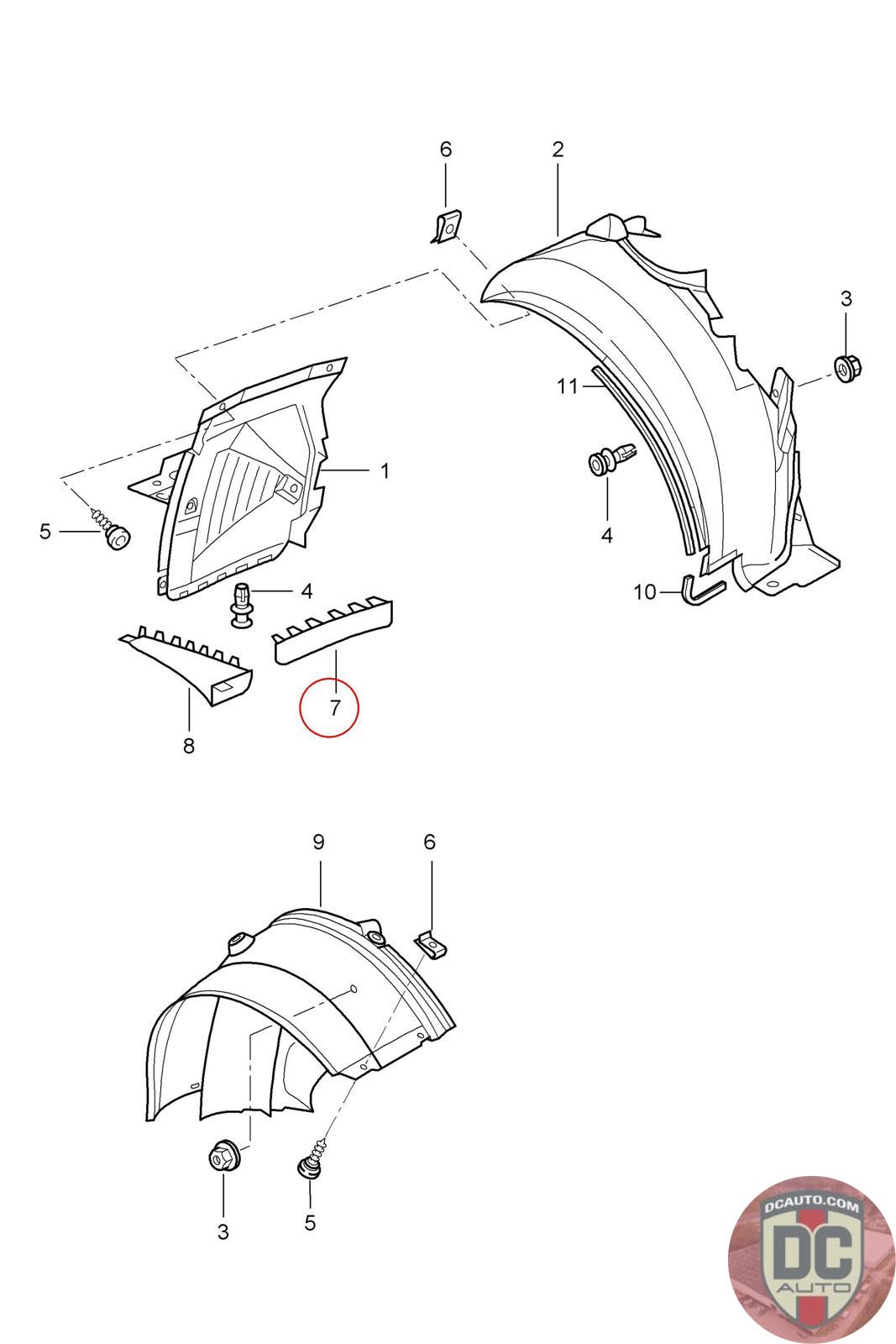 6
2
3
11
1
5
4
4
10
7
8
9
6
3
5
DCAUTO.COM
DC
AUTO