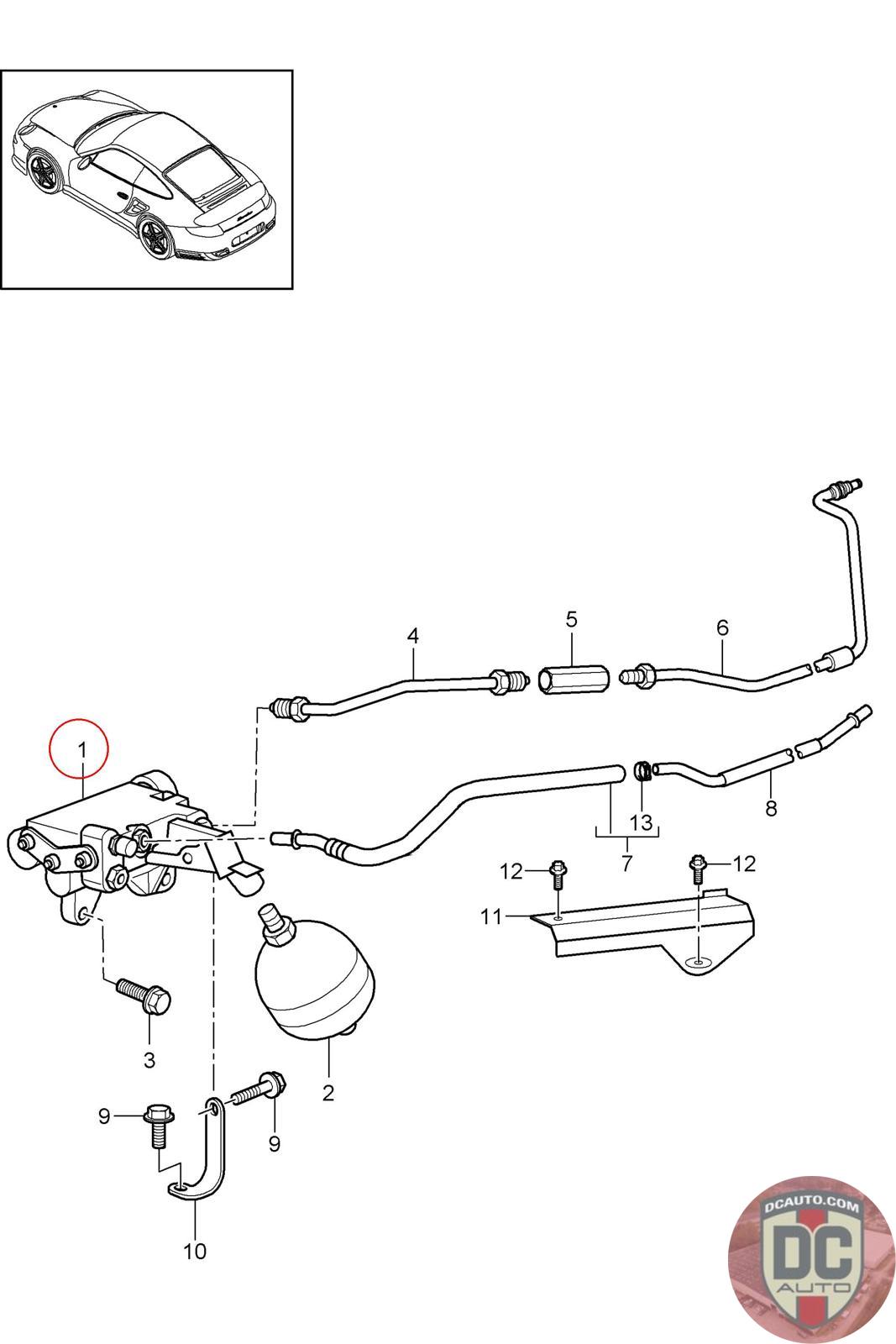 4
5
6
1
13
8
7
12
12
11
3
2
9
9
10
DCAUTO.COM
DC
AUTO