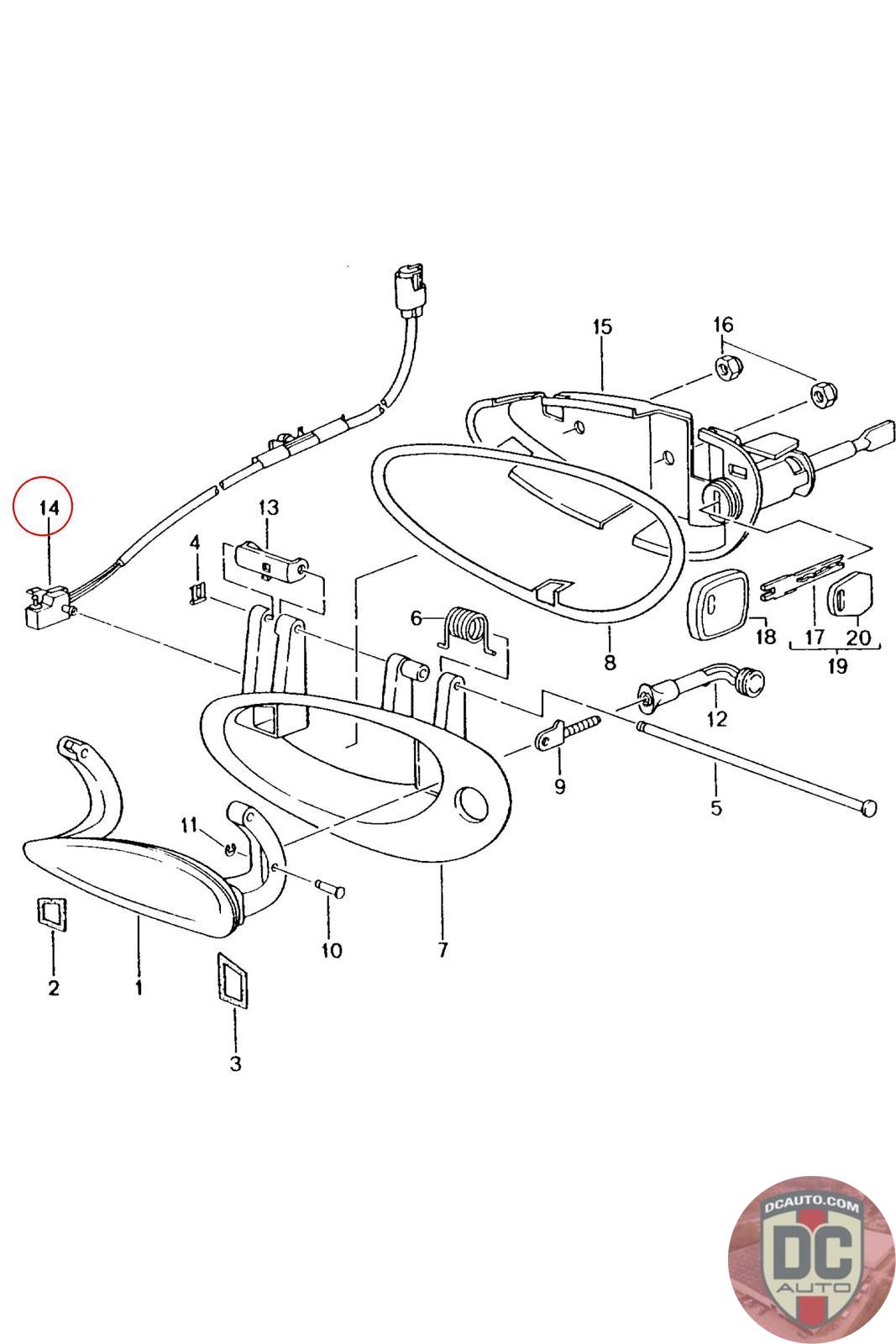 15
16
14
13
4
6
8
18
17
20
19
12
9
5
11
10
7
2
1
3
DCAUTO.COM
DC
AUTO