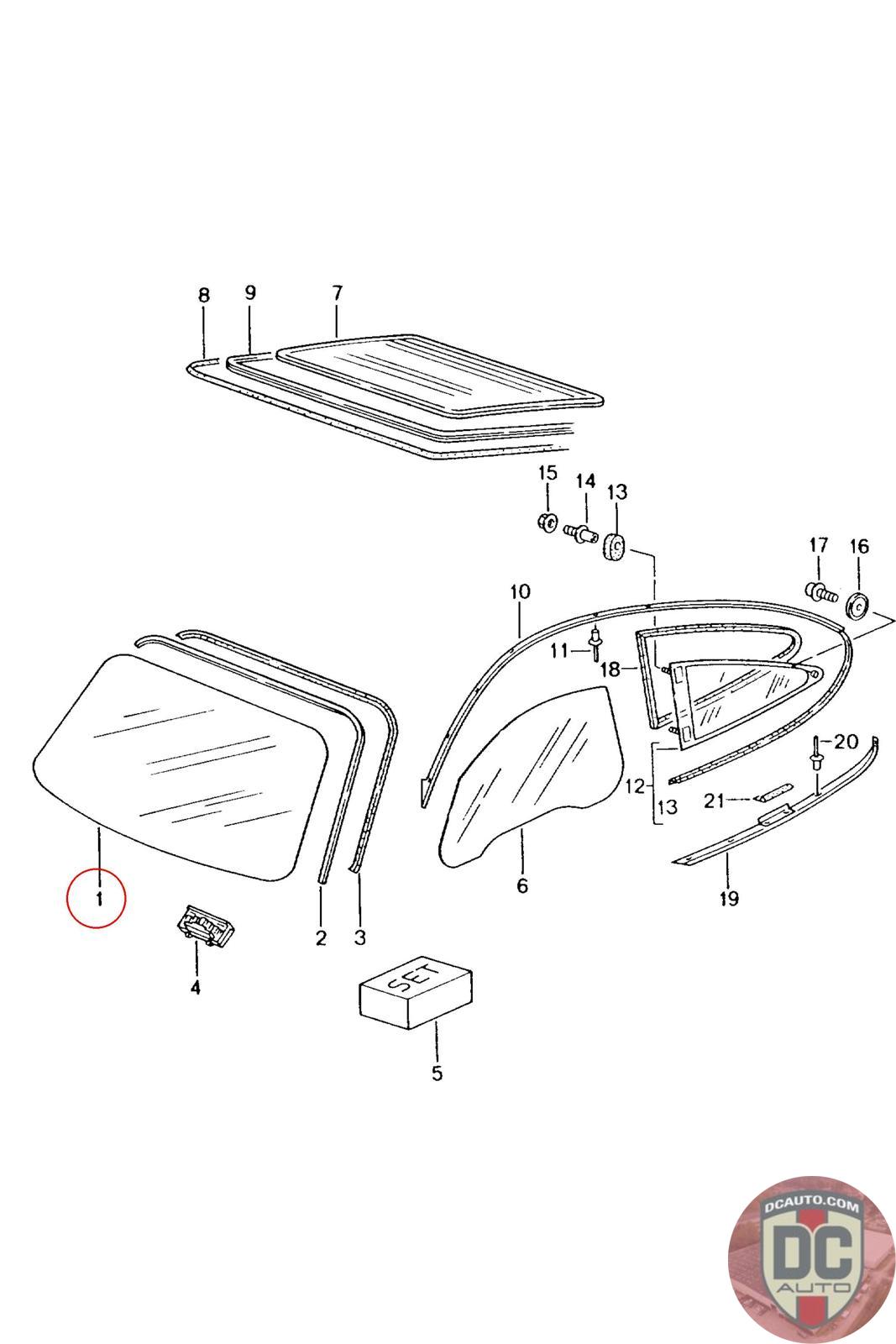 8
9
7
15
14
13
17
16
10
11
18
20
12
13
21
19
6
1
2
3
4
SET
5
DCAUTO.COM
DC
AUTO