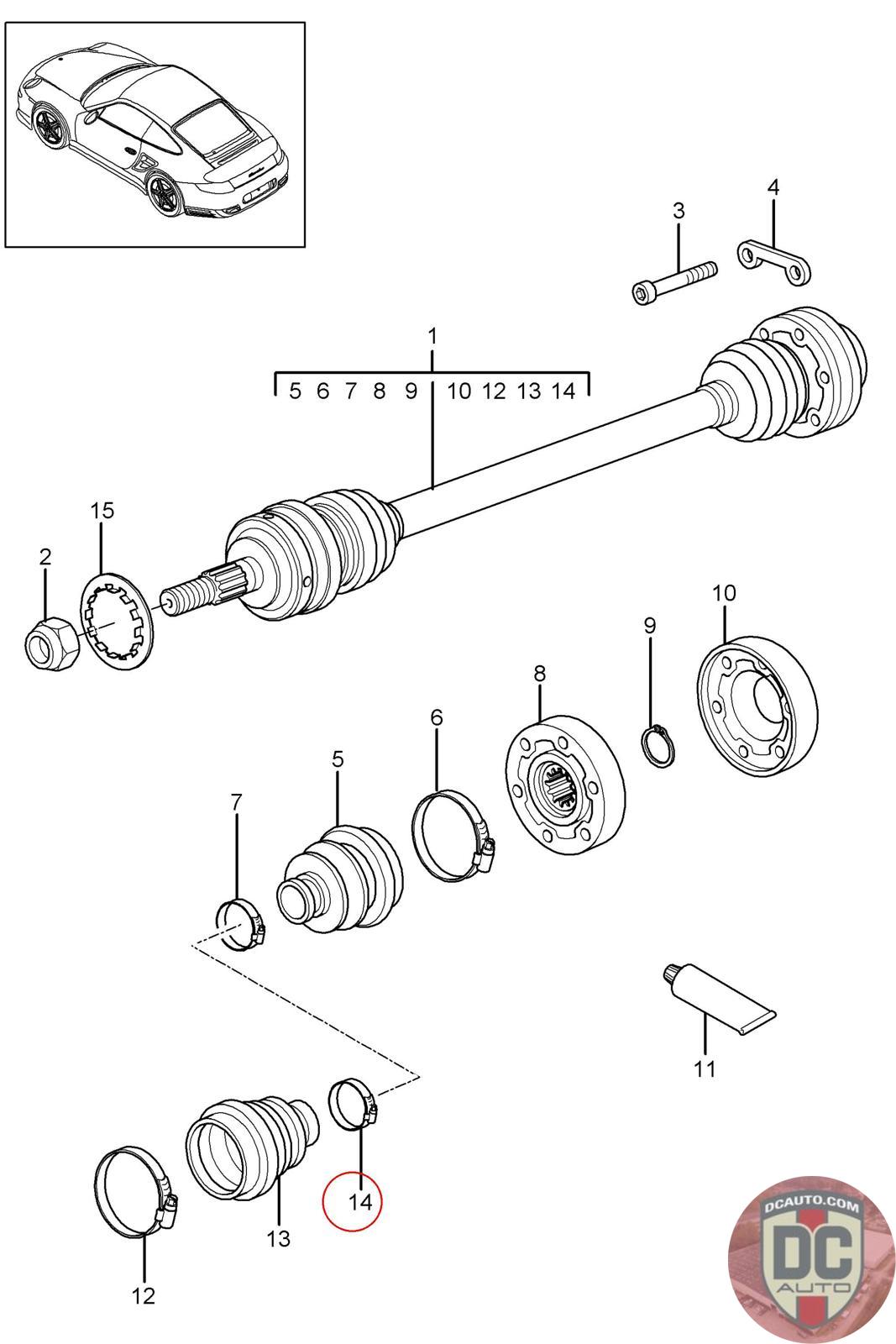 3
4
1
5 6 7 8 9 10 12 13 14
15
2
10
9
8
6
5
7
11
14
13
12
DCAUTO.COM
DC
AUTO