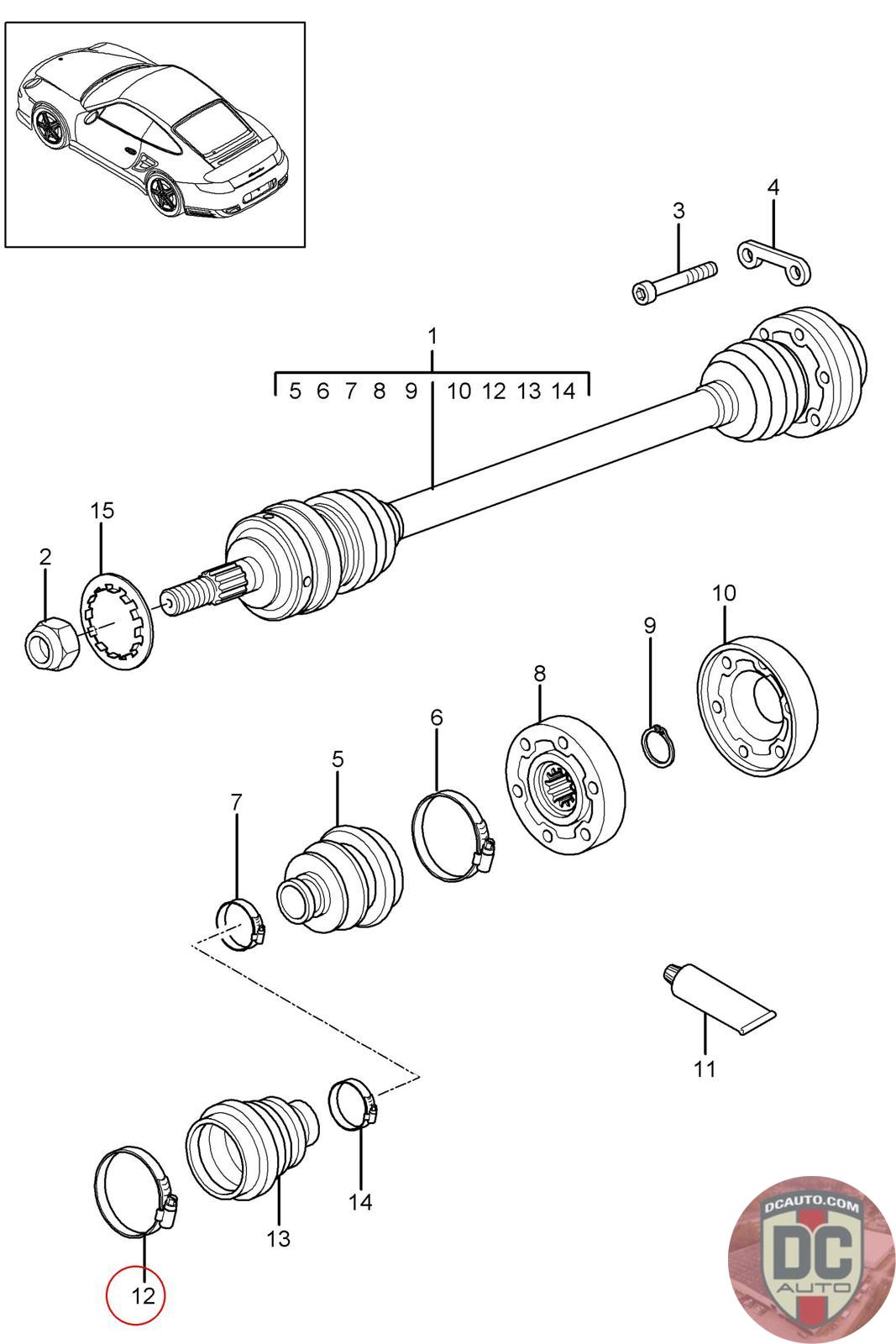 3
4
1
5 6 7 8 9 10 12 13 14
15
2
10
9
8
6
5
7
11
14
13
12
DCAUTO.COM
DC
AUTO