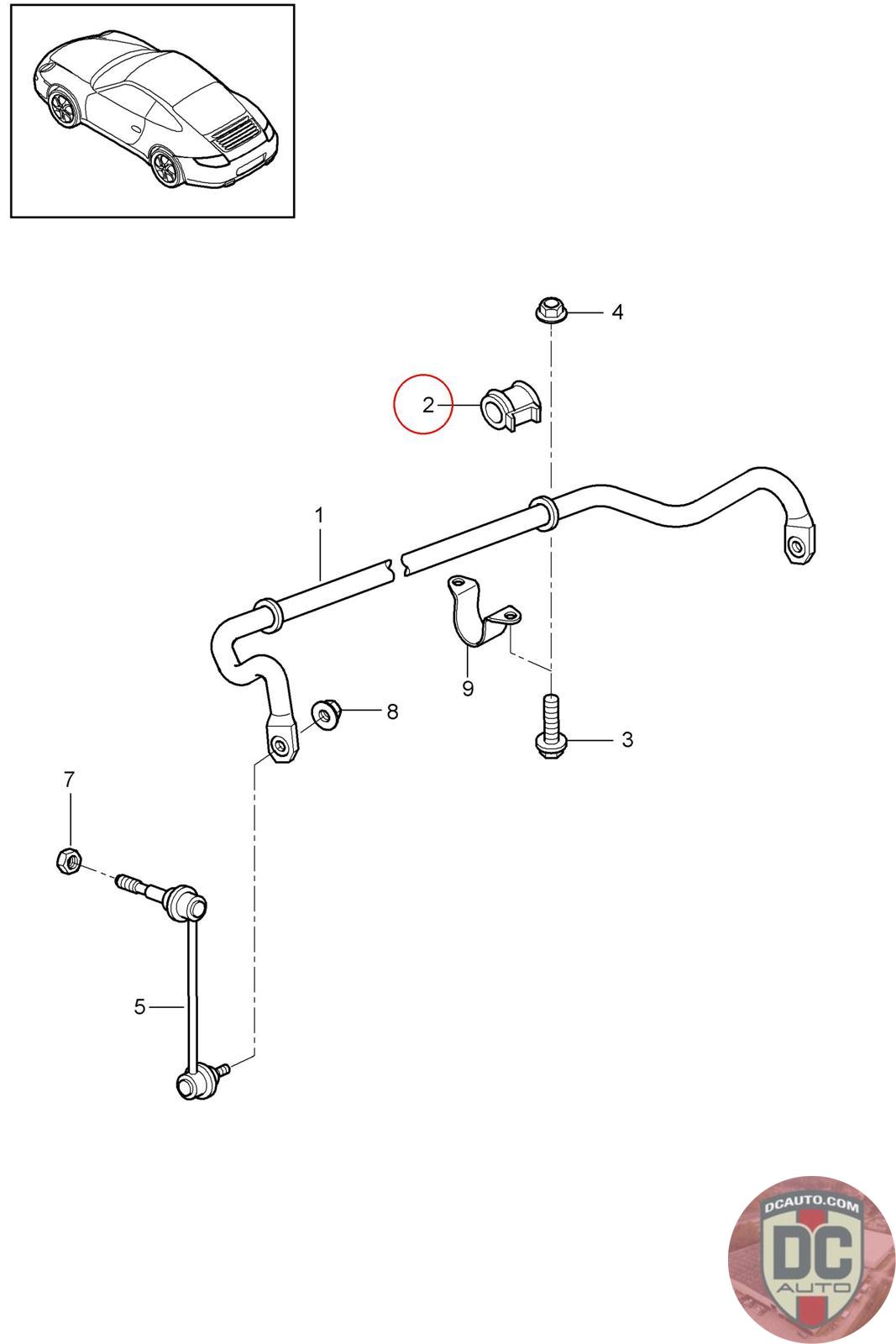 4
2
1
9
8
3
7
5
DCAUTO.COM
DC
AUTO