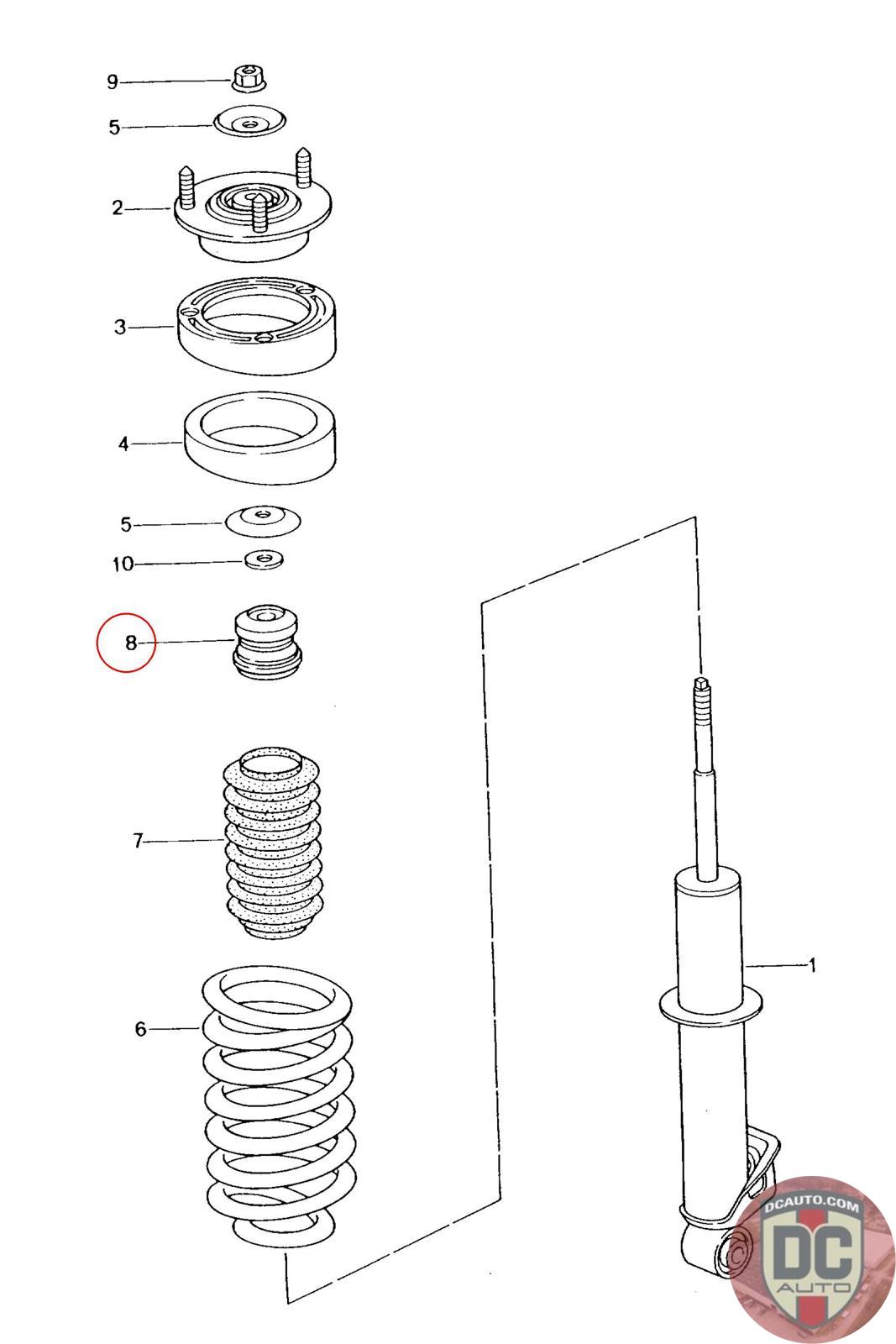 9
5
2
3
4
5
10
8
7
6
1
DCAUTO.COM
DC
AUTO