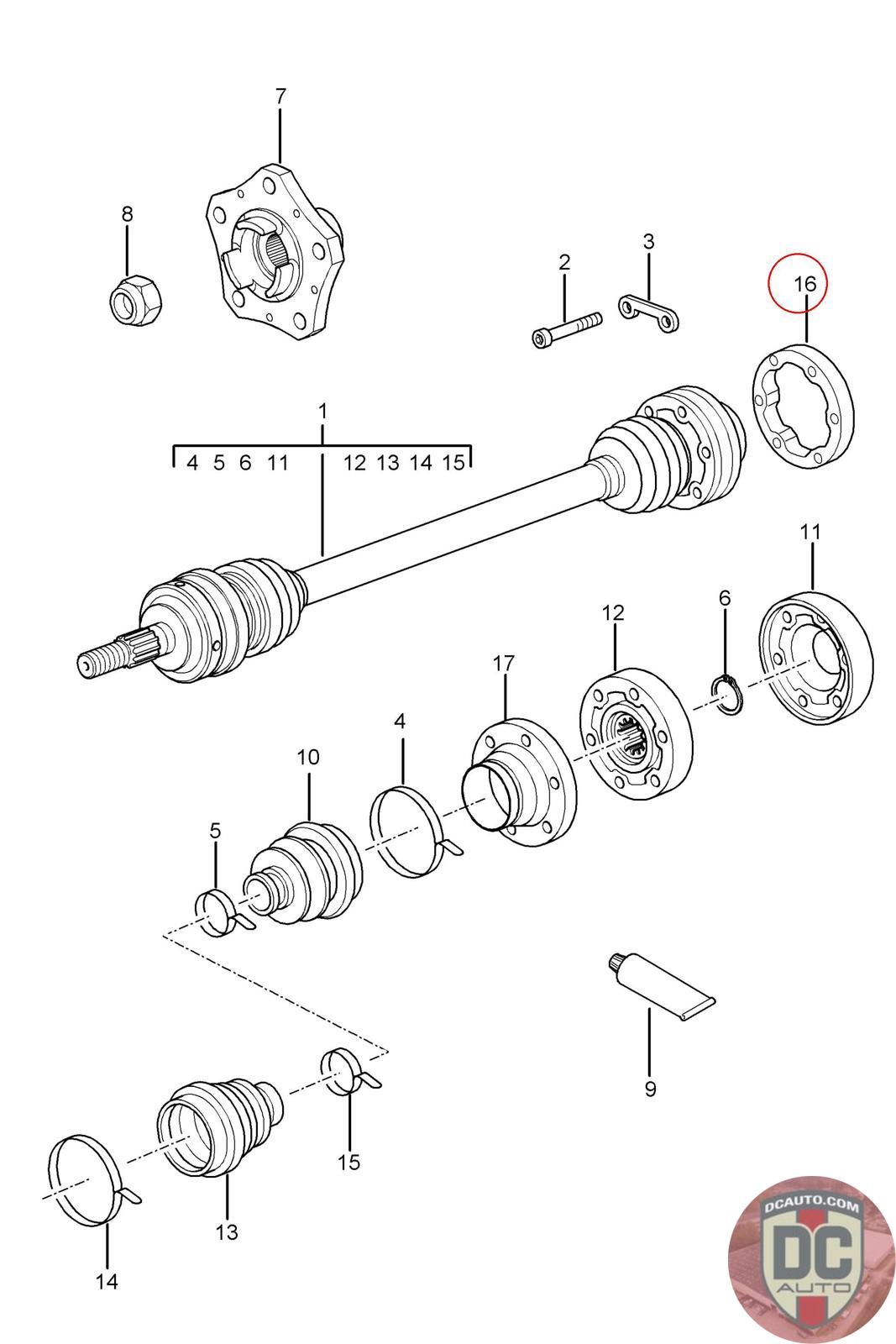 7

8

2

3

16

1

4 5 6 11 12 13 14 15

11

6

12

17

4

10

5

9

15

13

14

DCAUTO.COM

DC

AUTO