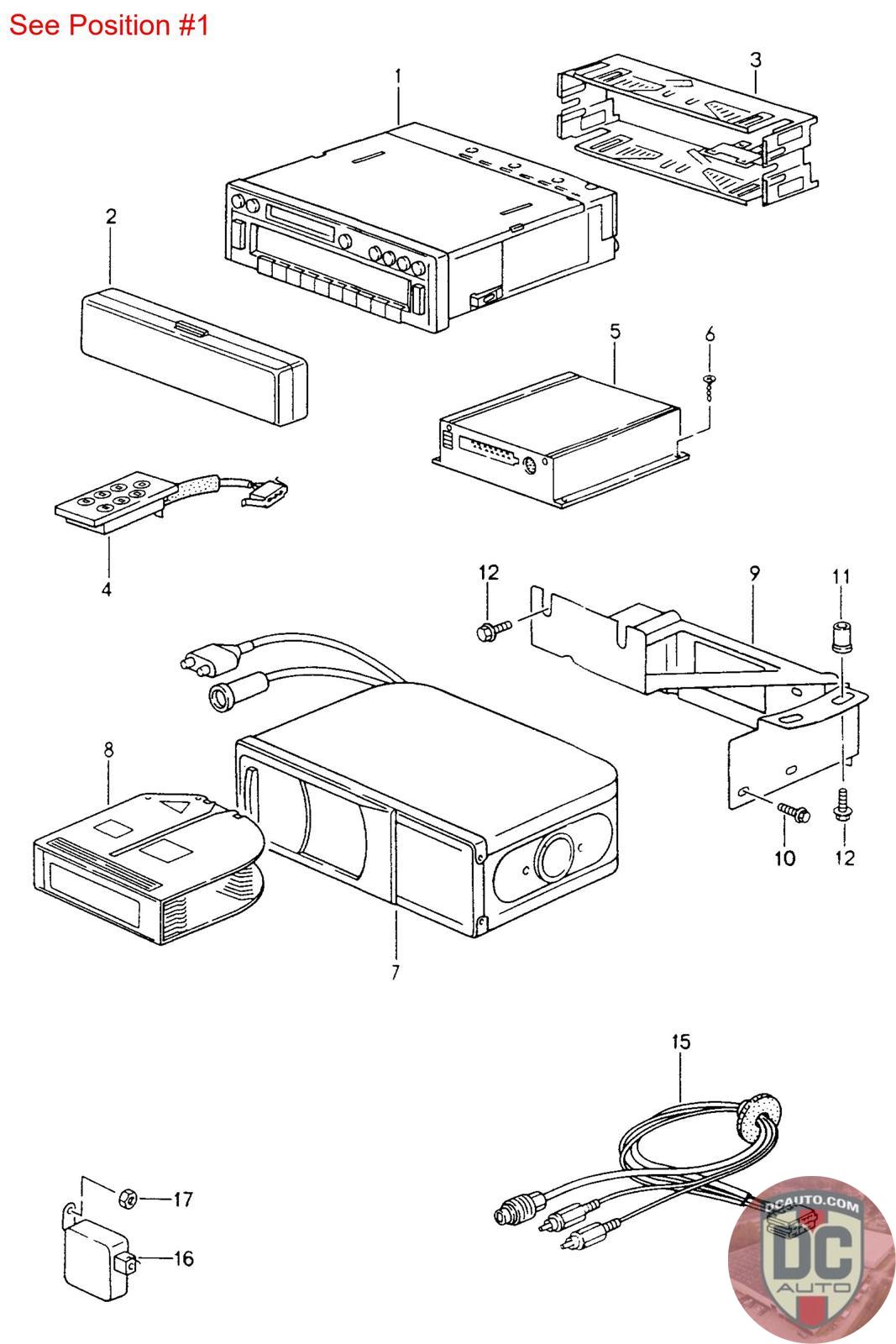 See Position #1

1
3
2
5
6
4
12
9
11
8
10
12
7
15
17
16

DCAUTO.COM
DC
AUTO