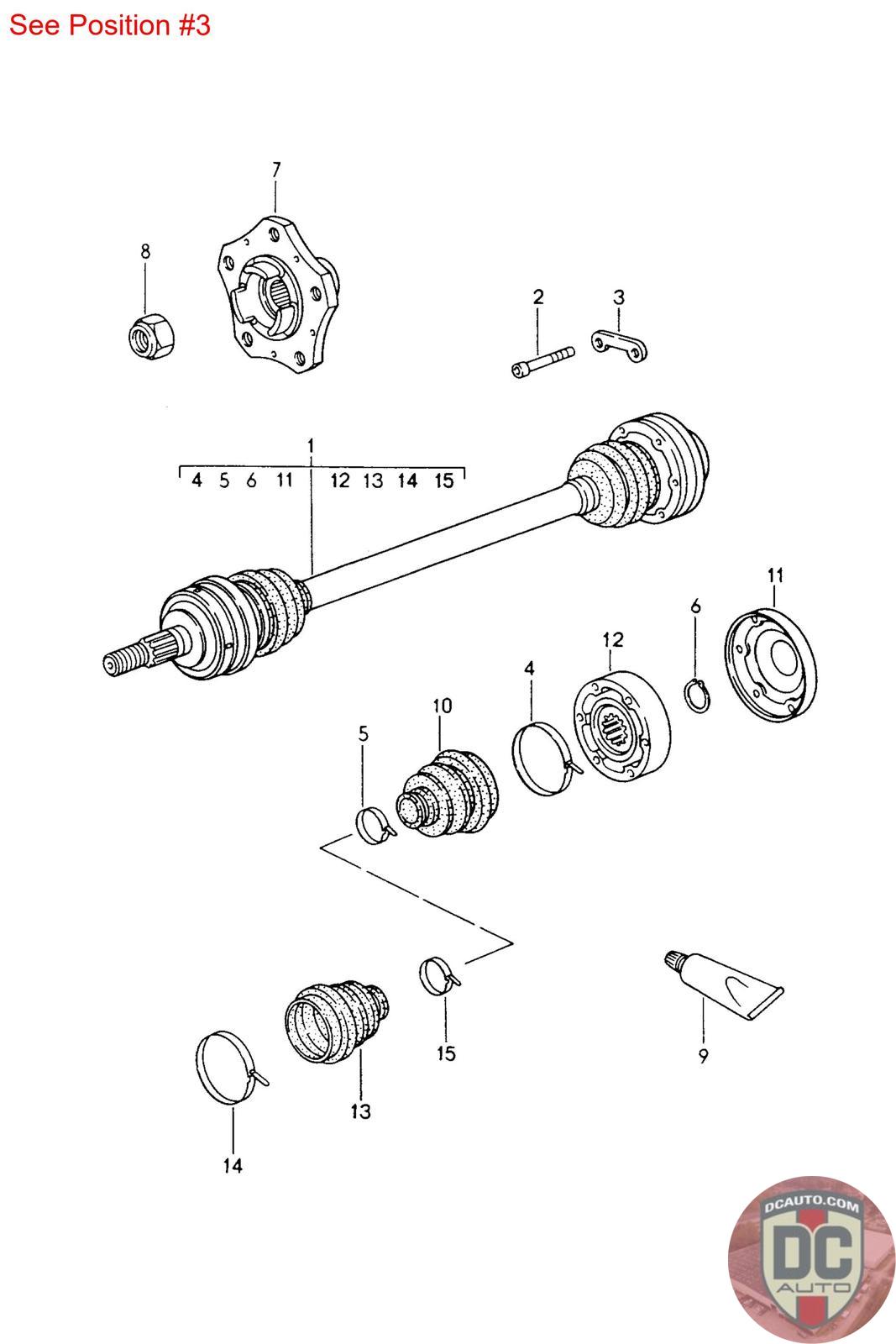 See Position #3

7

8

2

3

1

4 5 6 11 12 13 14 15

11

6

12

4

10

5

15

9

13

14

DCAUTO.COM
DC
AUTO