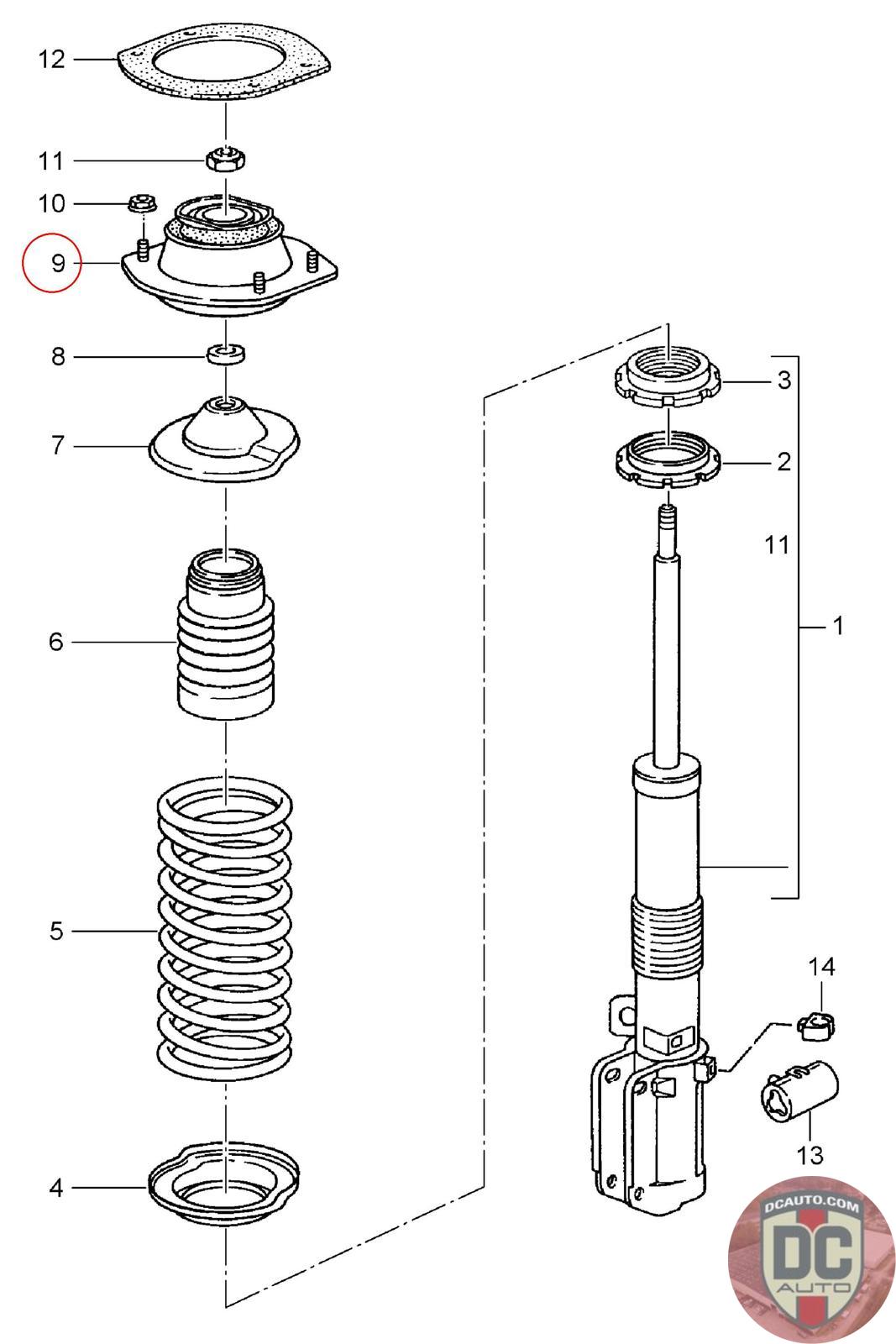 12
11
10
9
8
7
6
5
4
3
2
11
1
14
13
DCAUTO.COM
DC
AUTO