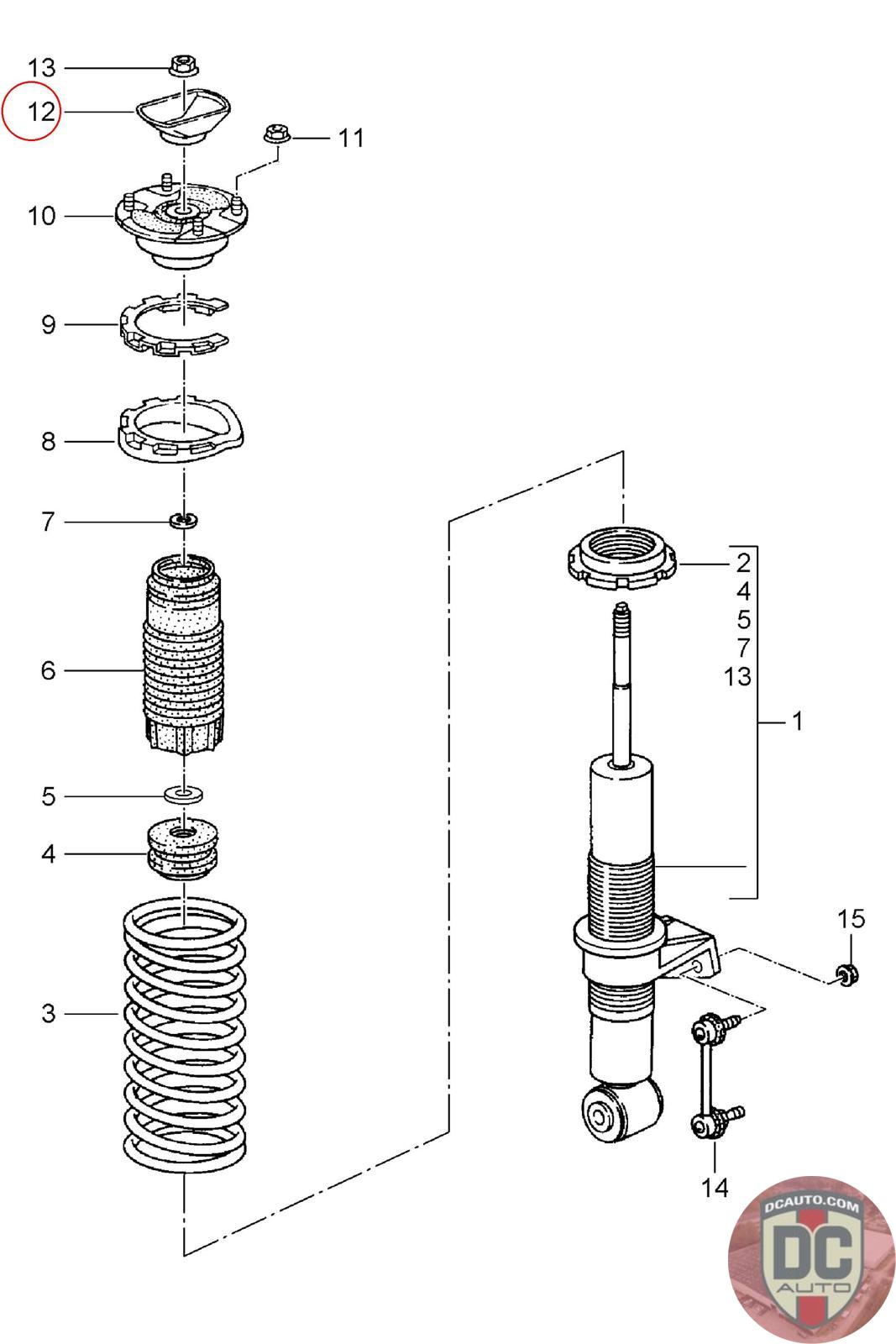 13
12
11
10
9
8
7
6
5
4
3
2
4
5
7
13
1
15
14
DCAUTO.COM
DC
AUTO