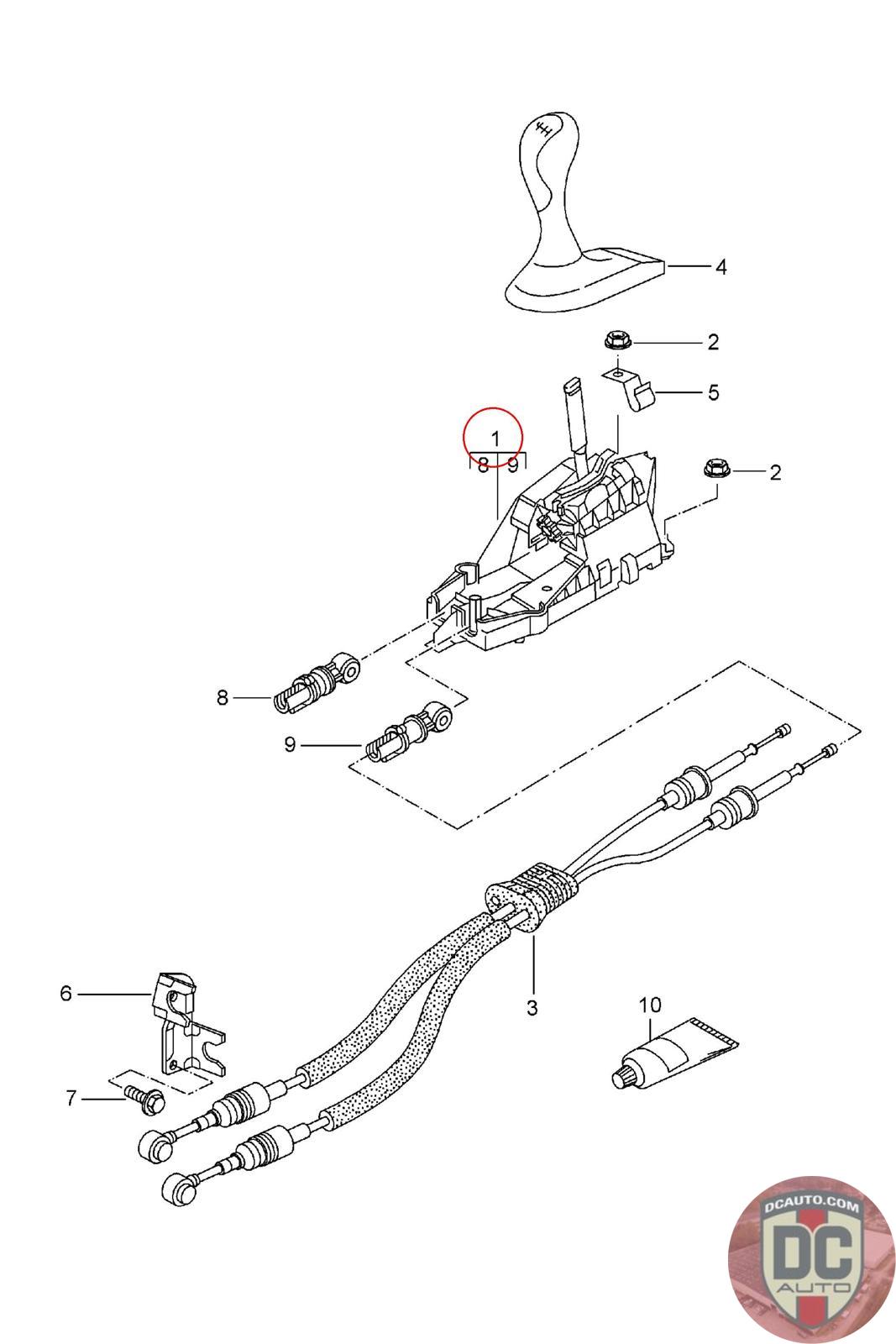 4

2

5

1

8 9

2

8

9

6

3

10

7

DCAUTO.COM

DC

AUTO