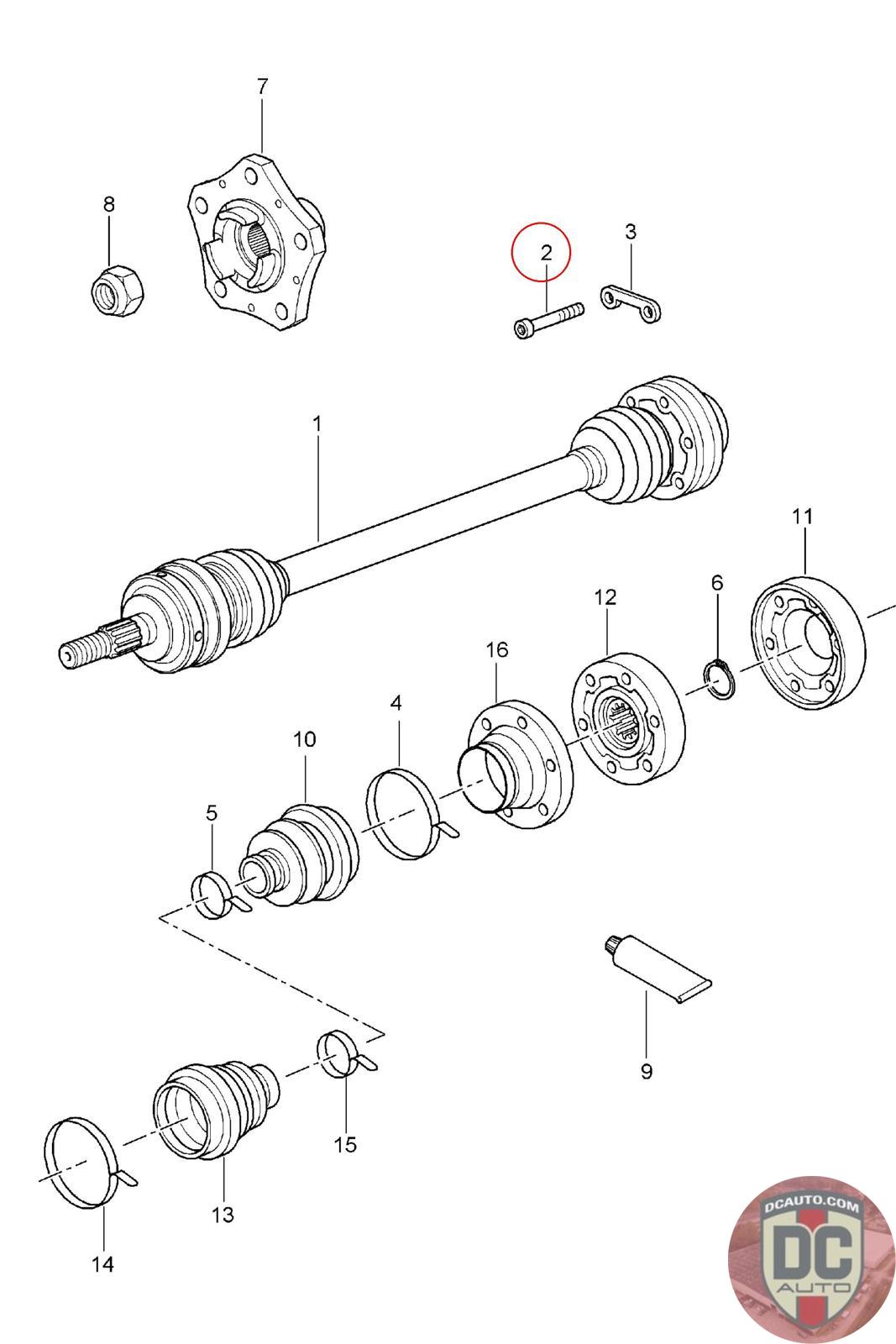 7
8
2
3
1
11
6
12
16
4
10
5
9
15
13
14
DCAUTO.COM
DC
AUTO