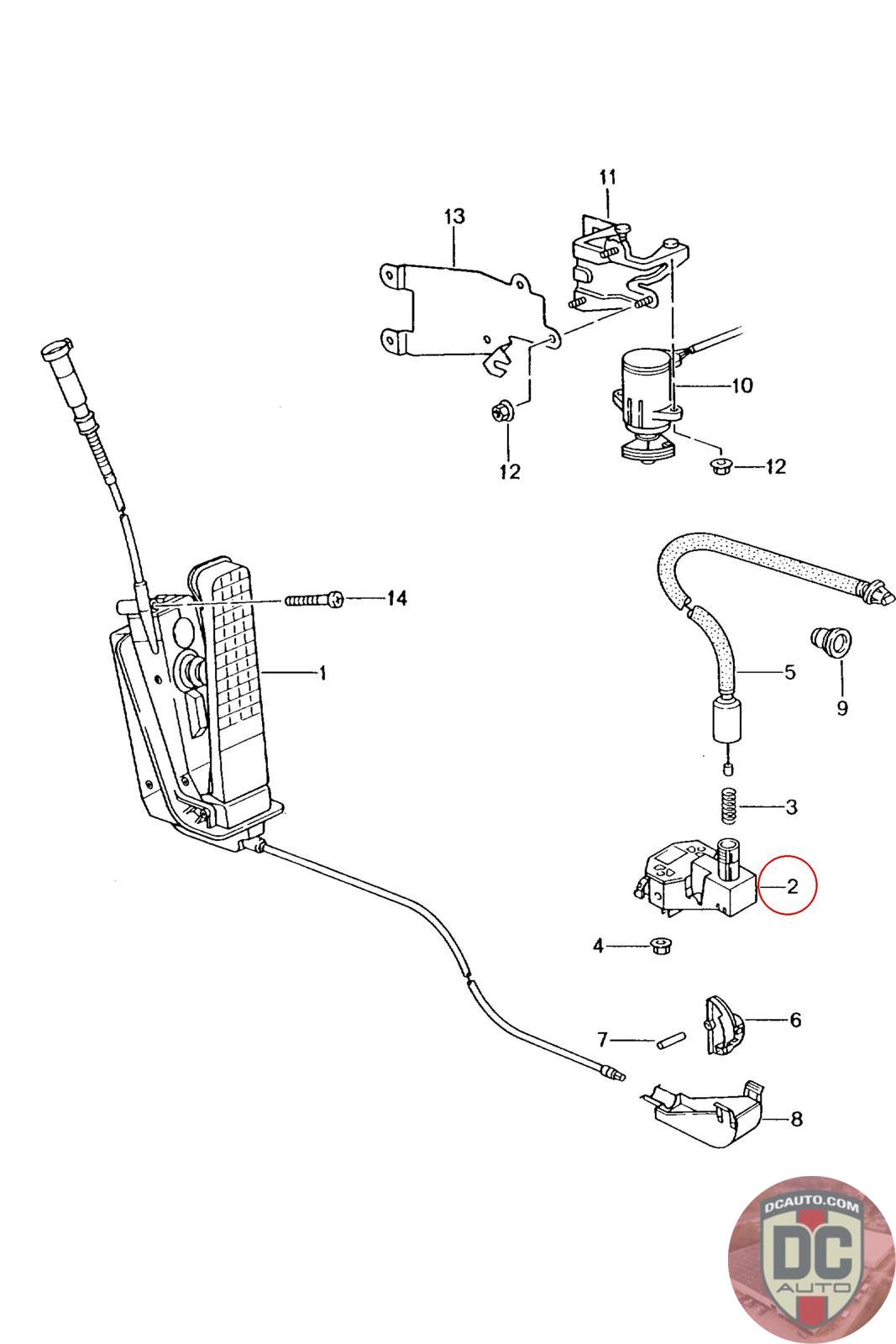 11
13
10
12
12
14
1
5
9
3
2
4
6
7
8
DCAUTO.COM
DC
AUTO