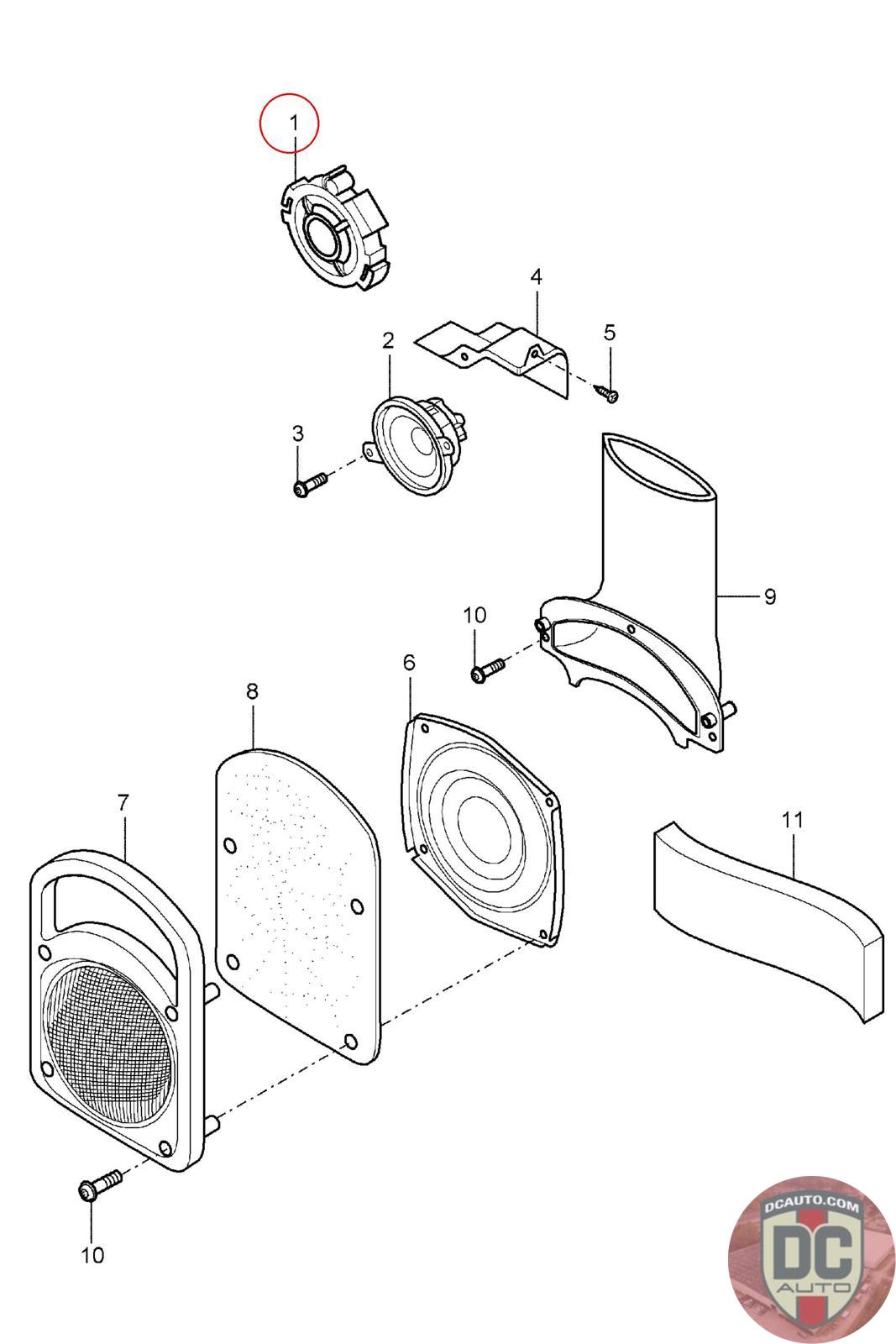 1
4
2
5
3
9
10
6
8
7
11
10
DCAUTO.COM
DC
AUTO