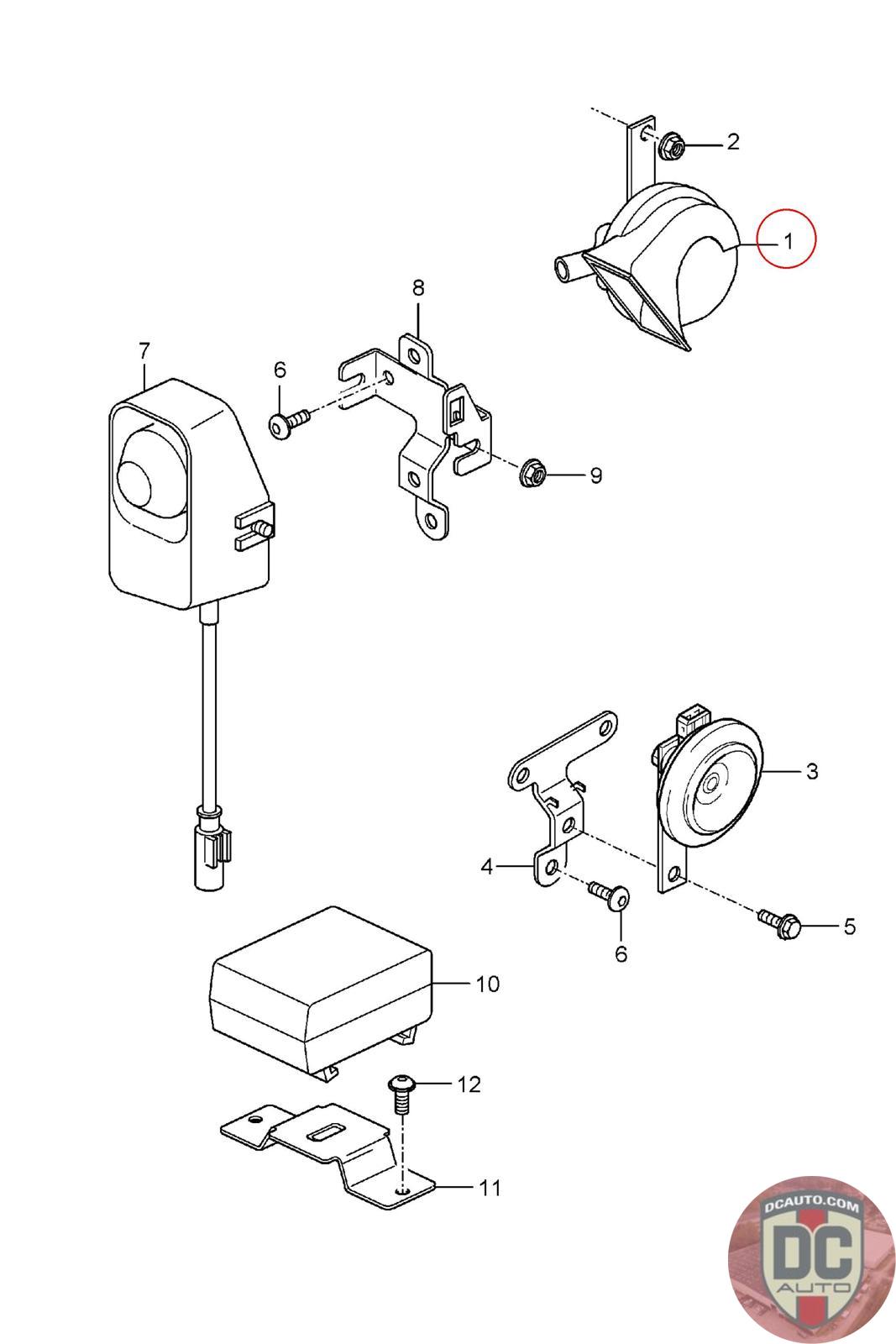 2
1
8
7
6
9
3
4
6
5
10
12
11
DCAUTO.COM
DC
AUTO