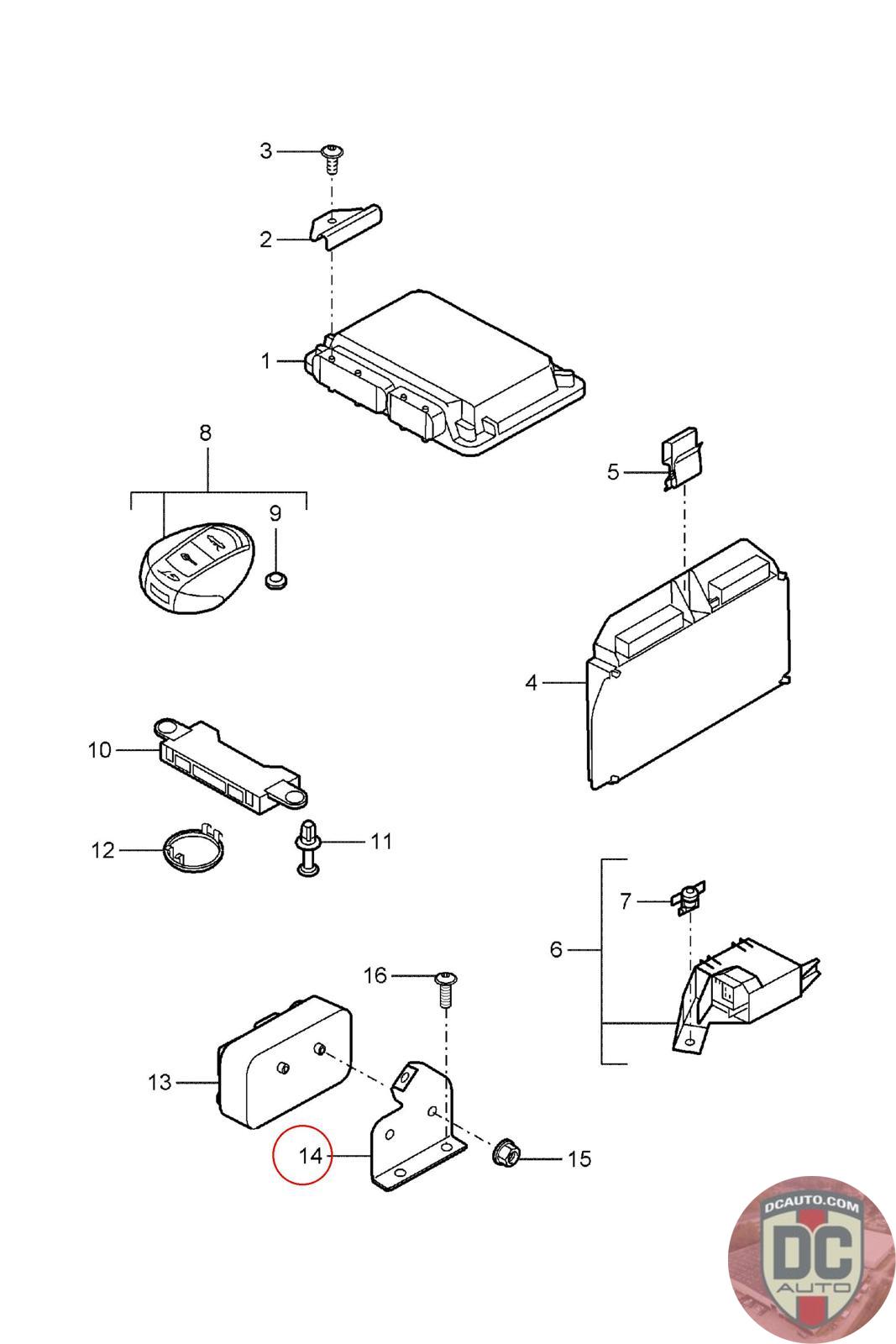 3
2
1
8
9
5
4
10
12
11
7
6
16
13
14
15
DCAUTO.COM
DC
AUTO