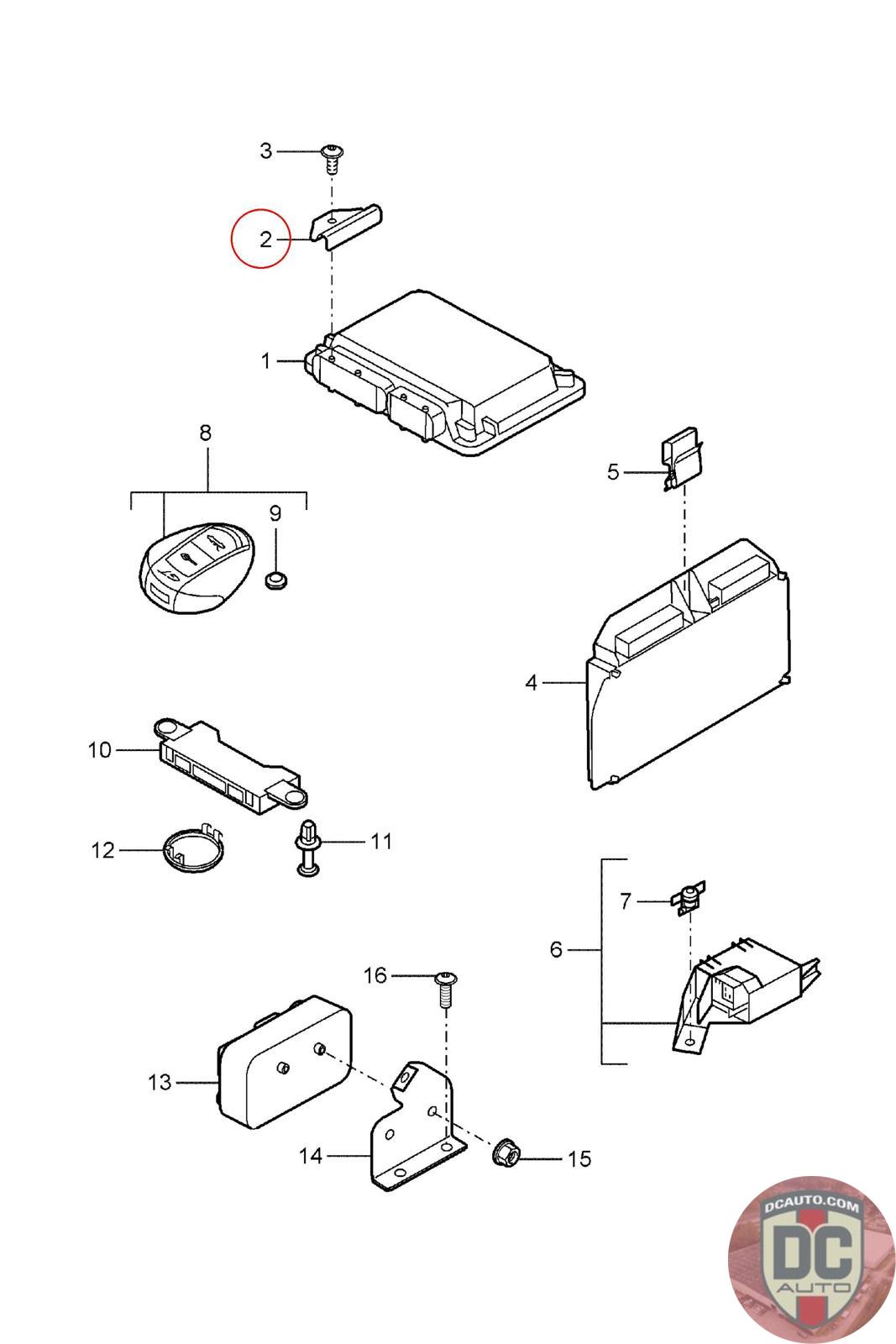 3
2
1
8
9
5
4
10
12
11
7
6
16
13
14
15
DCAUTO.COM
DC
AUTO