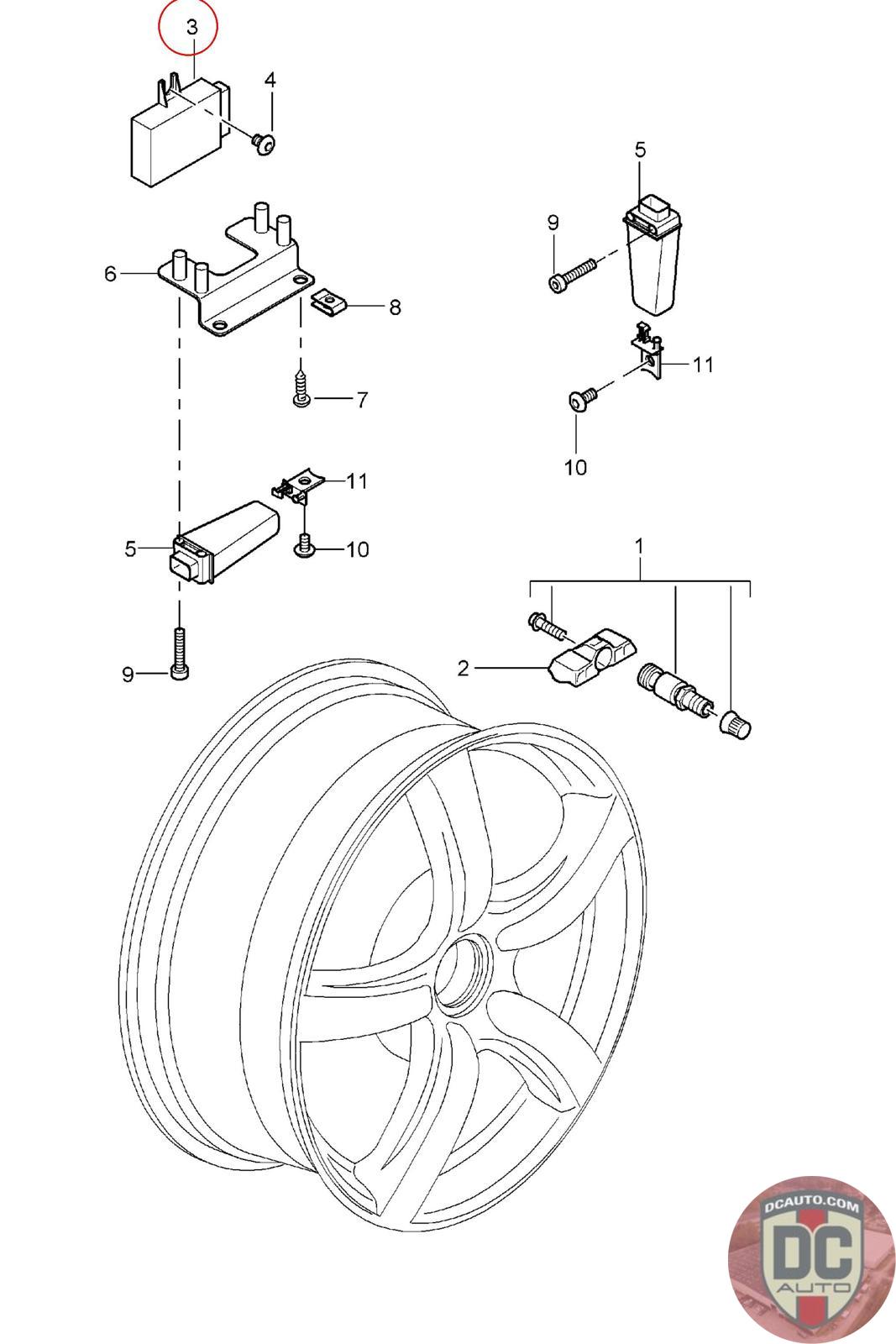 3
4
5
9
6
8
11
7
10
11
5
10
1
9
2
DCAUTO.COM
DC
AUTO