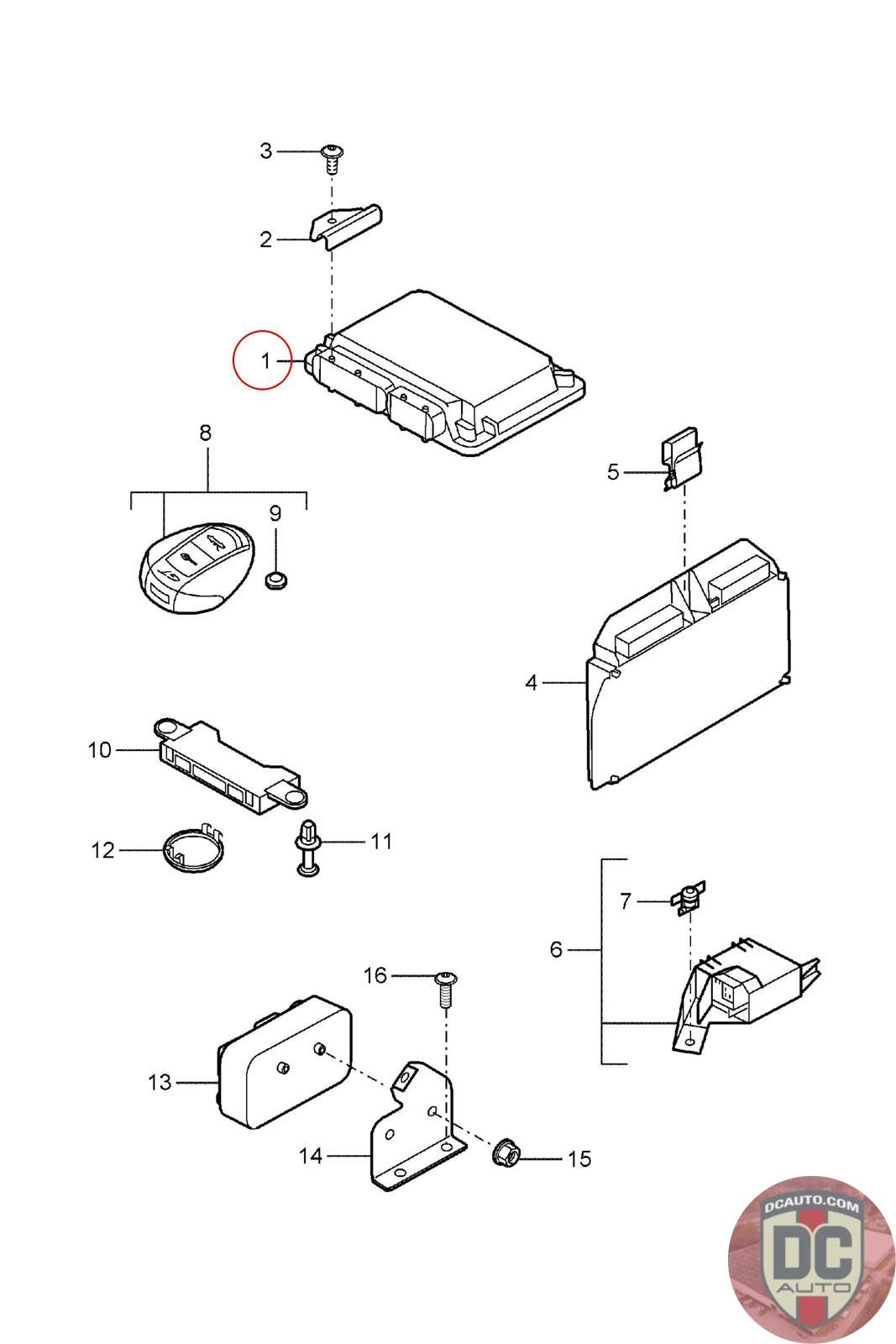 3
2
1
8
9
5
4
10
12
11
7
6
16
13
14
15
DCAUTO.COM
DC
AUTO