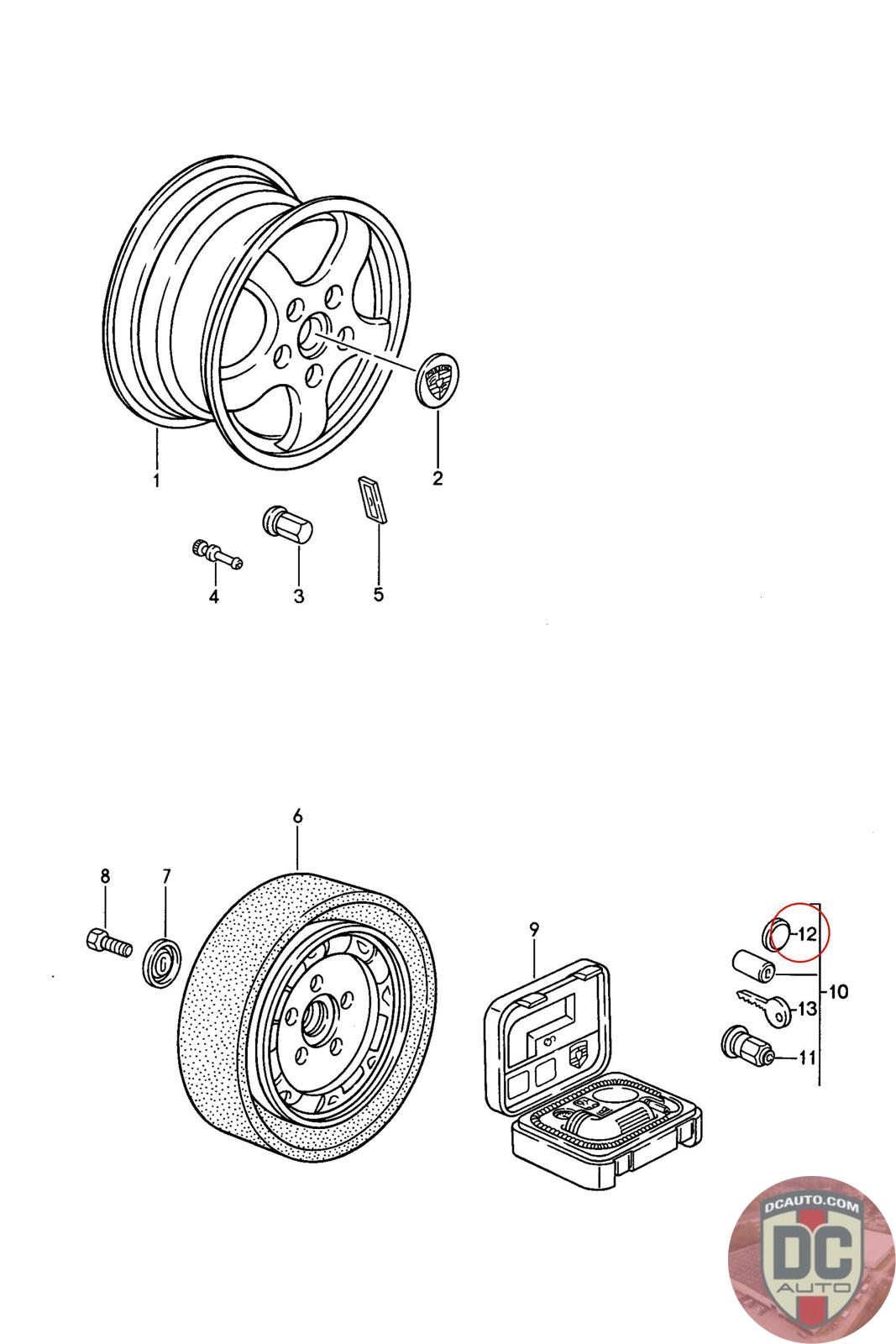 1
2
4
3
5
6
8
7
9
12
10
13
11
DCAUTO.COM
DC
AUTO