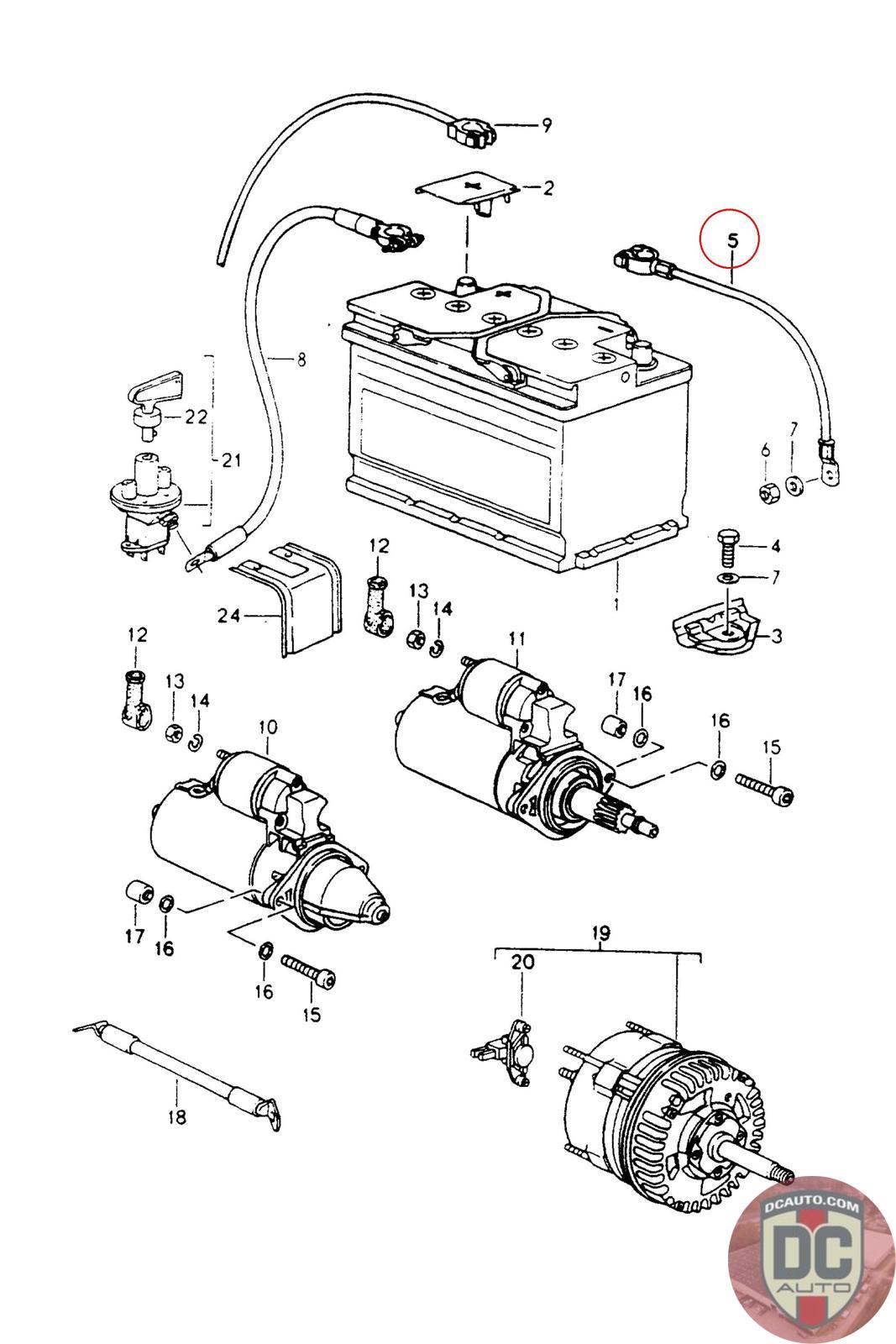 9
2
5
8
22
21
6
7
4
7
3
1
12
13
14
24
12
13
14
11
17
16
16
15
10
17
16
16
15
19
20
18
DCAUTO.COM
DC
AUTO