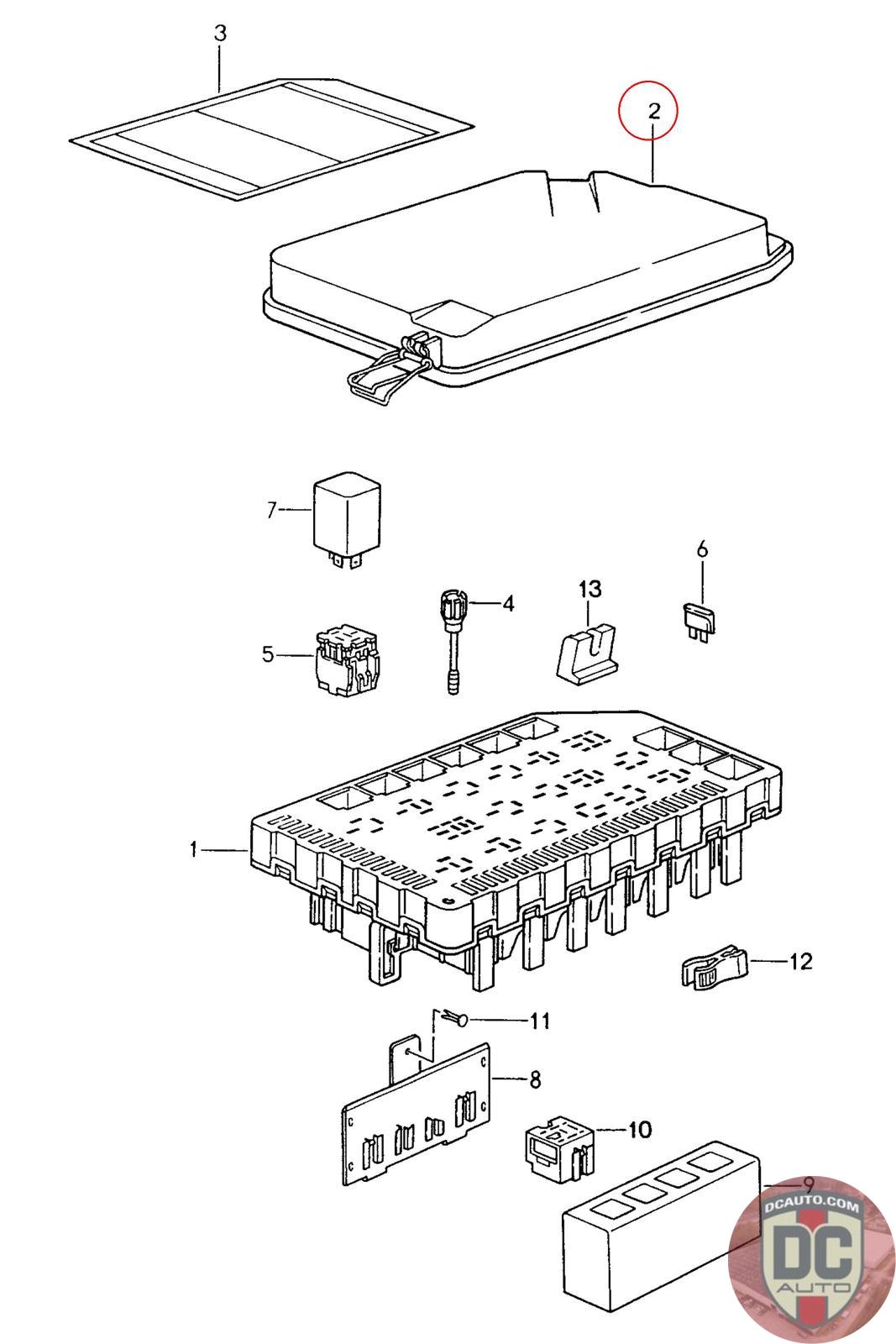 3
2
7
6
4
13
5
1
12
11
8
10
9
DCAUTO.COM
DC
AUTO