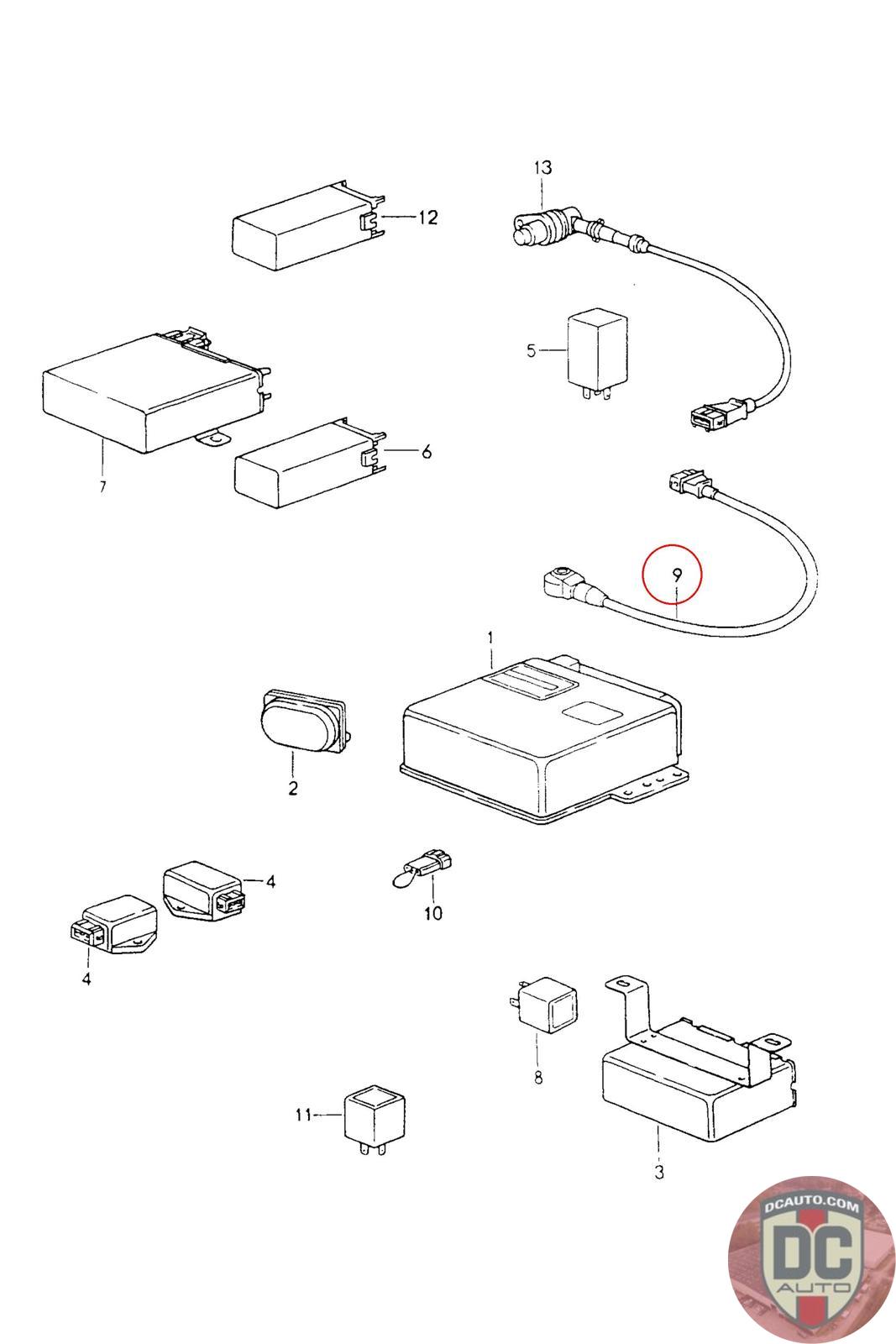 13
12
5
7
6
9
1
2
4
10
4
8
11
3
DCAUTO.COM
DC
AUTO