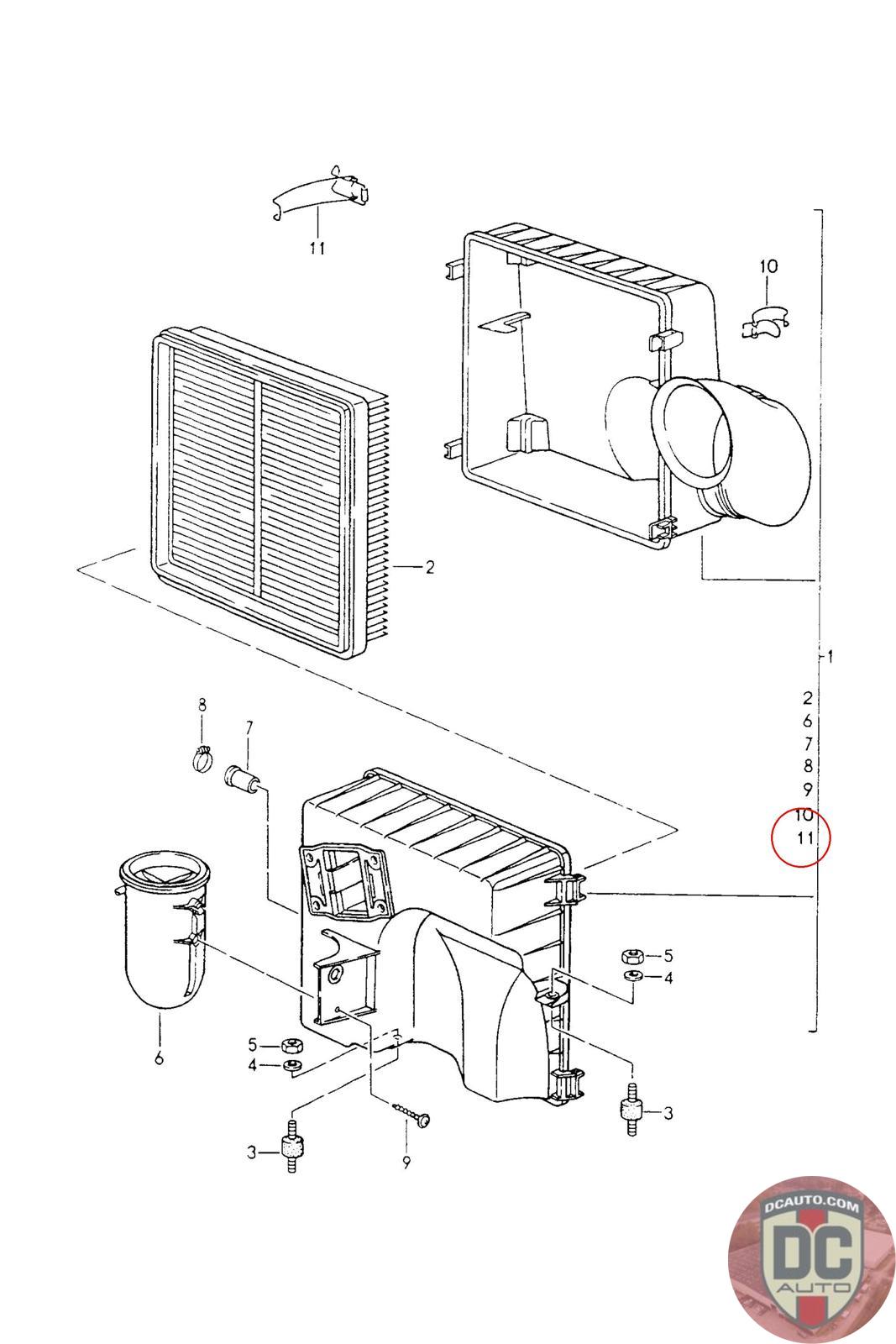 11

10

2

1
2
6
7
8
9
10
11

8

7

5
4

6

5
4

3

9

3

DCAUTO.COM
DC
AUTO