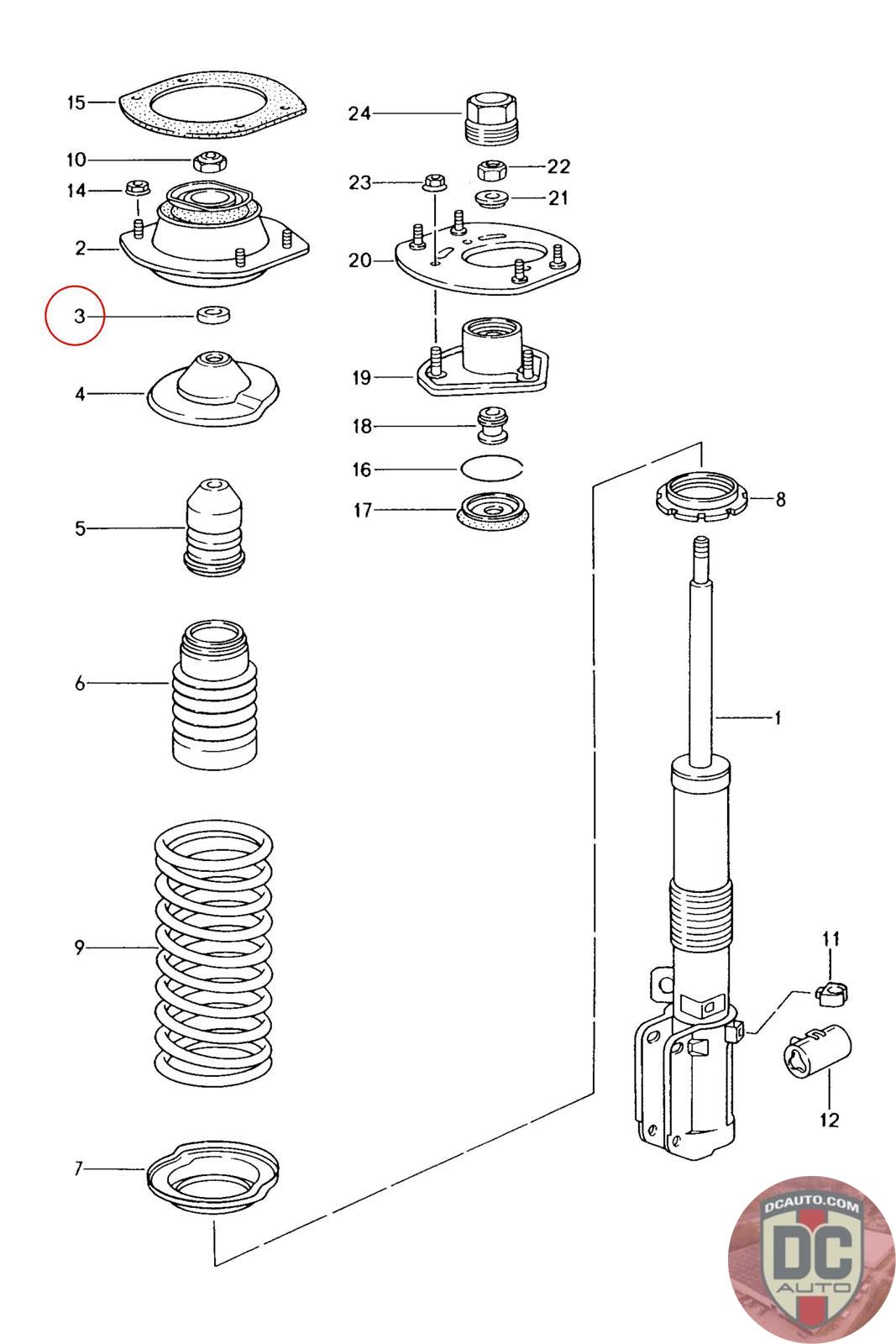 15
10
14
2
3
4
5
6
9
7
24
23
22
21
20
19
18
16
17
8
1
11
12
DCAUTO.COM
DC
AUTO