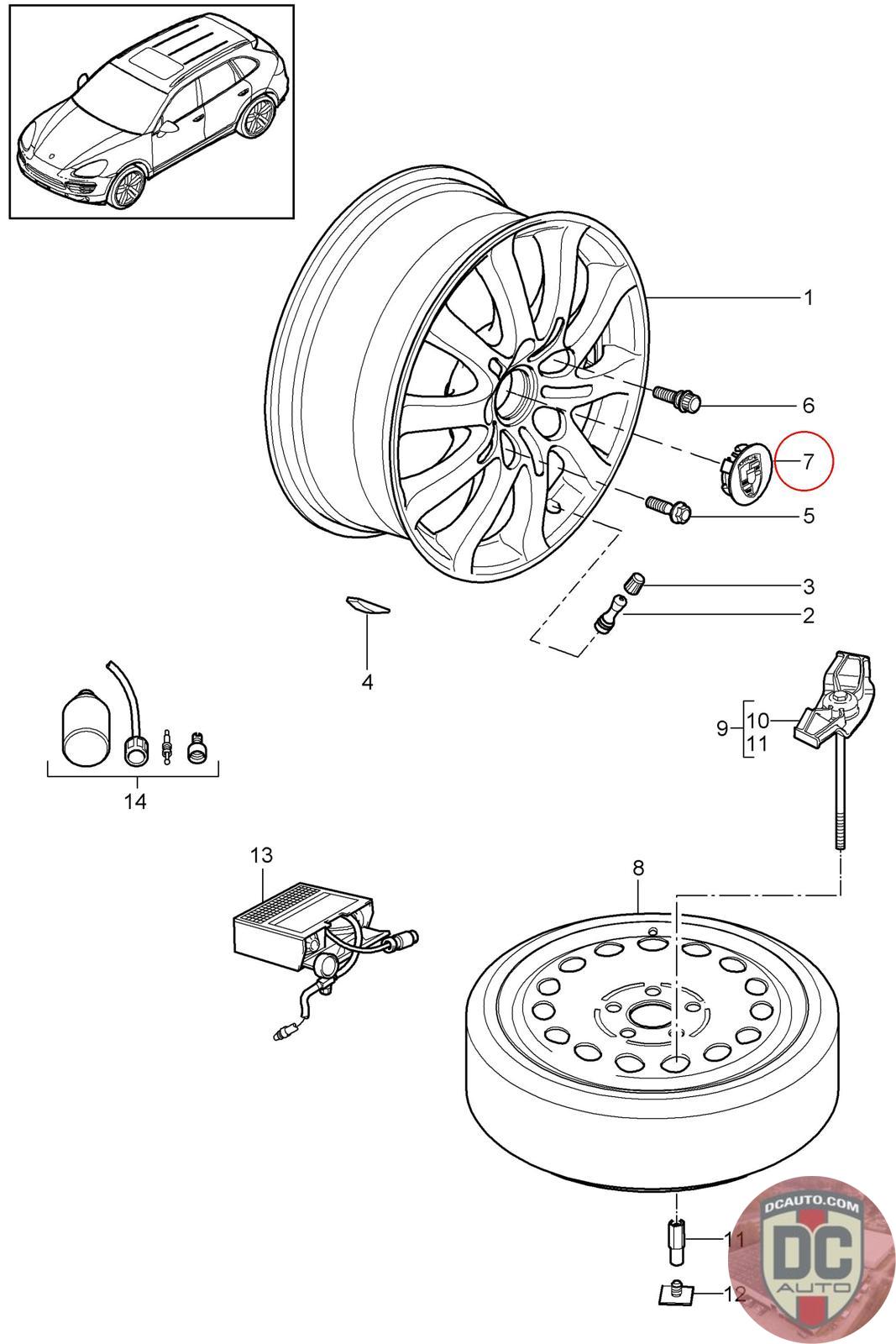 1
6
7
5
3
2
4
9
10
11
14
13
8
11
12
DCAUTO.COM
DC
AUTO