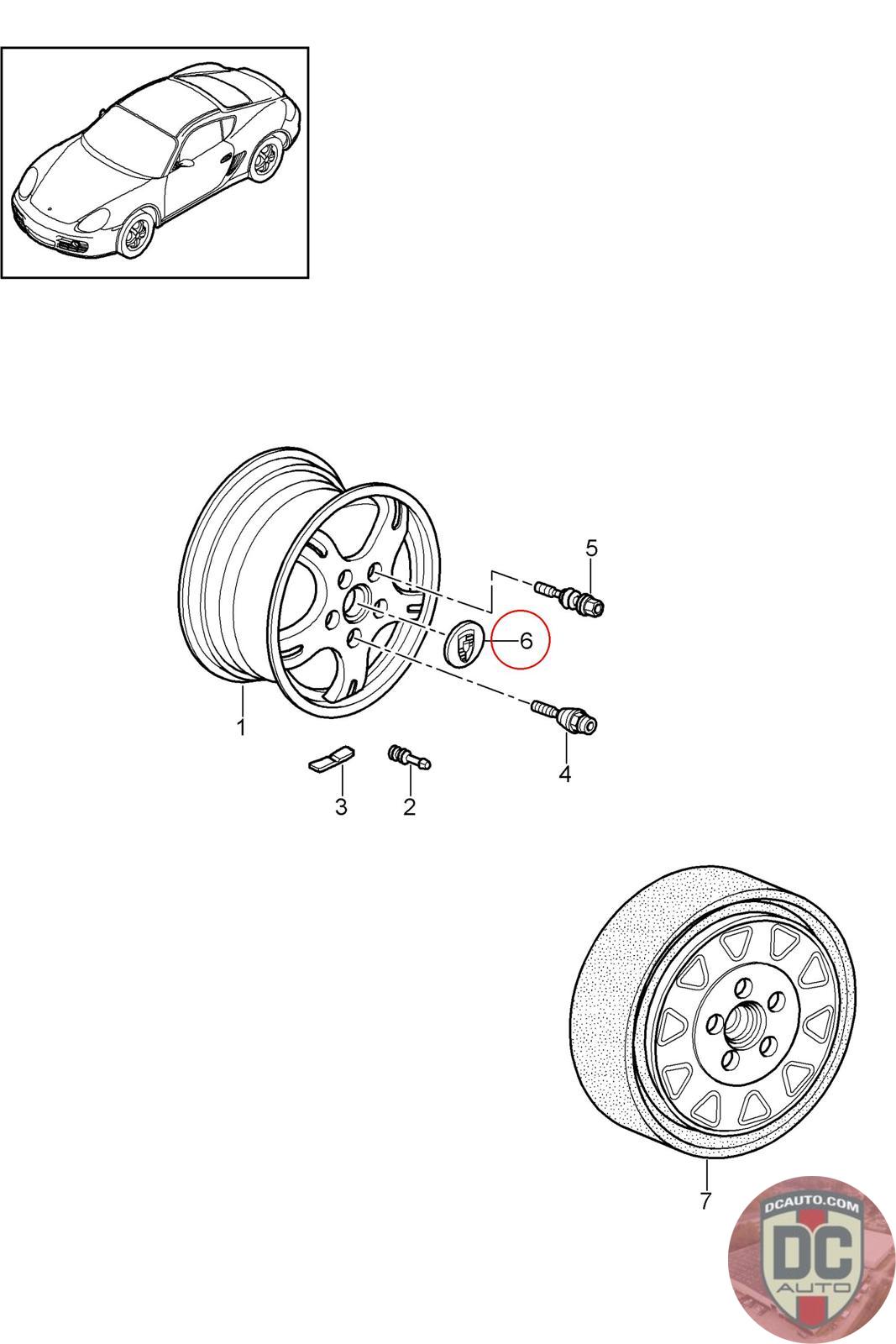 5
6
1
4
3
2
7
DCAUTO.COM
DC
AUTO