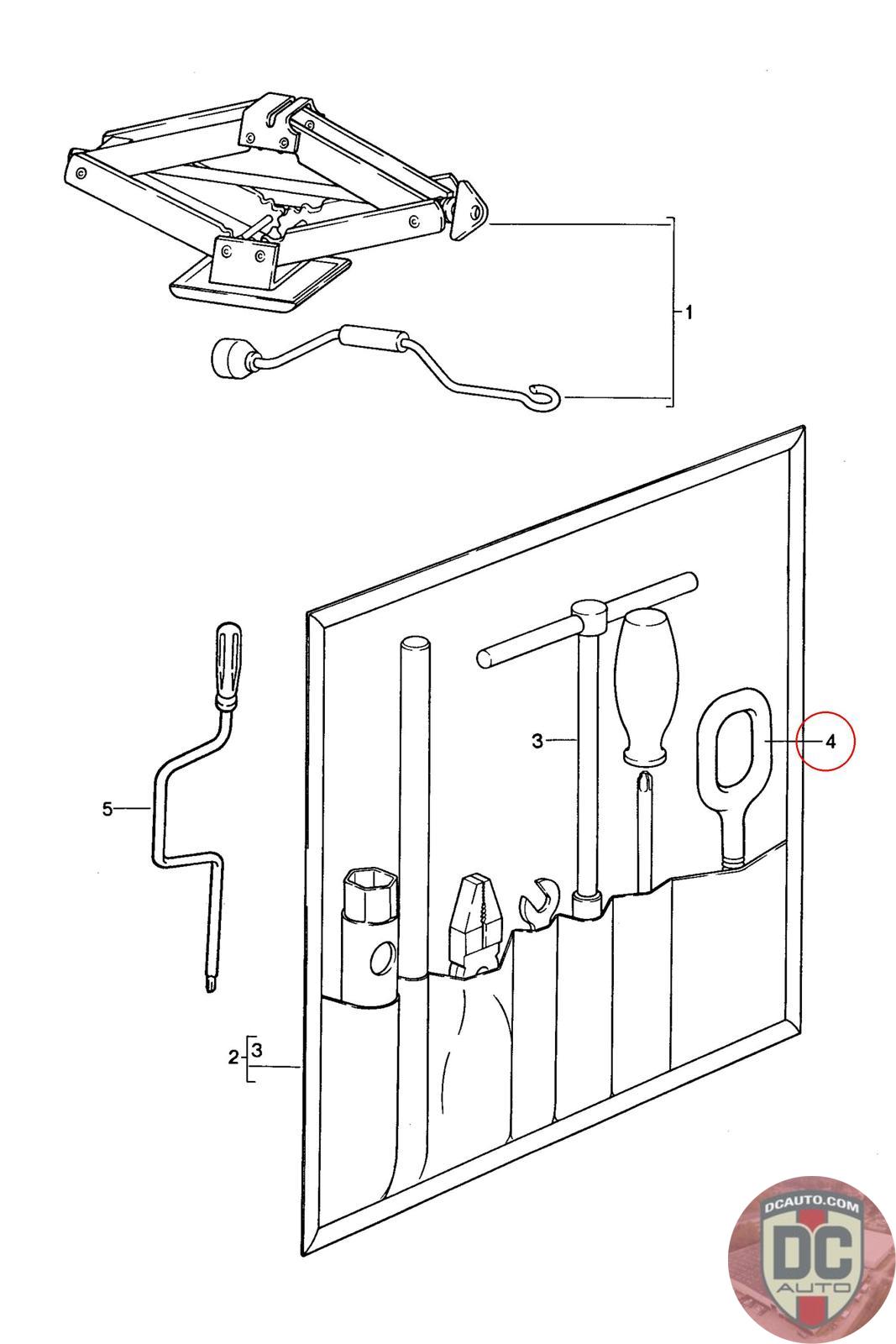 1

3

4

5

2 3

DCAUTO.COM
DC
AUTO