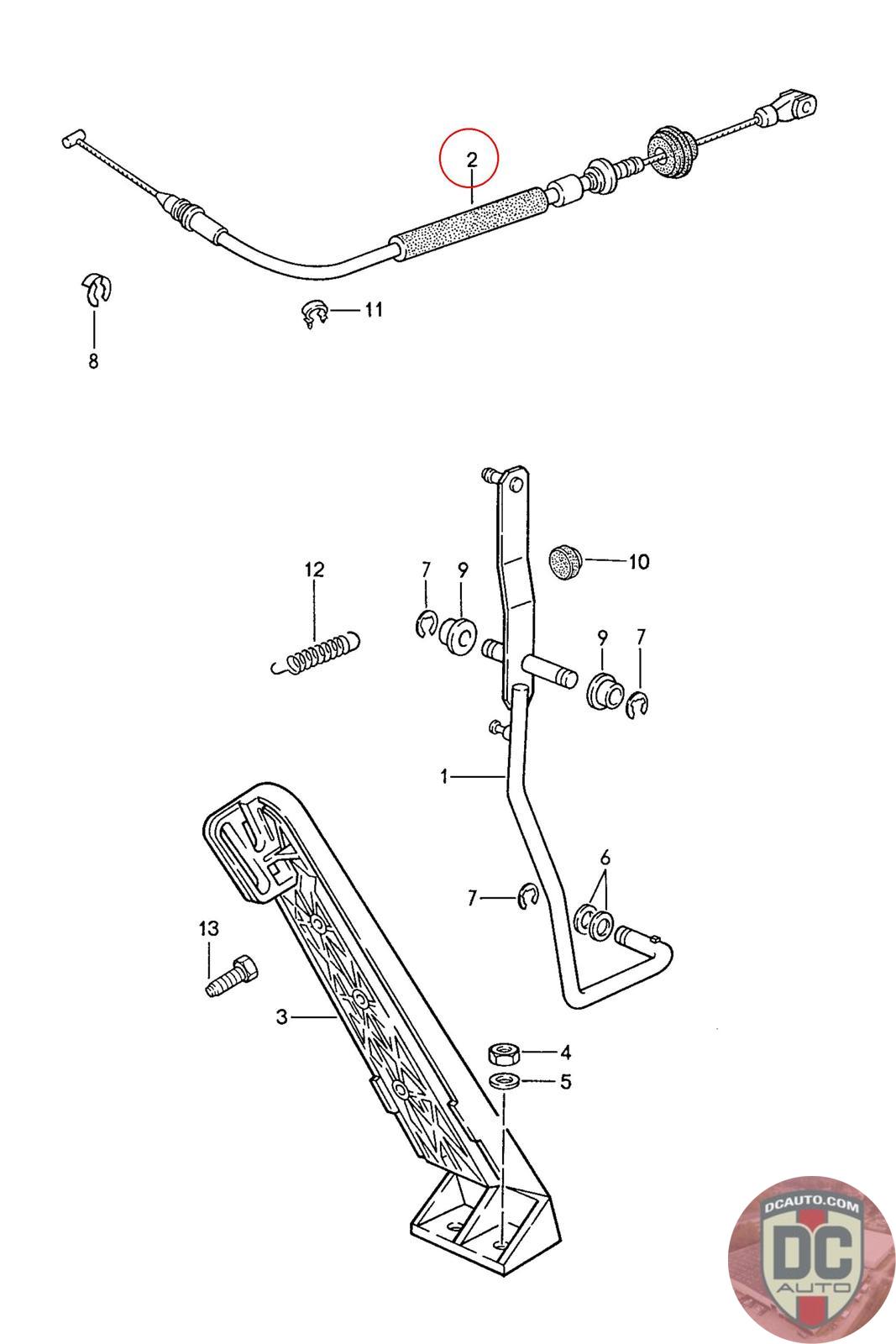 2
11
8
12
7
9
10
9
7
1
6
7
13
3
4
5
DCAUTO.COM
DC
AUTO