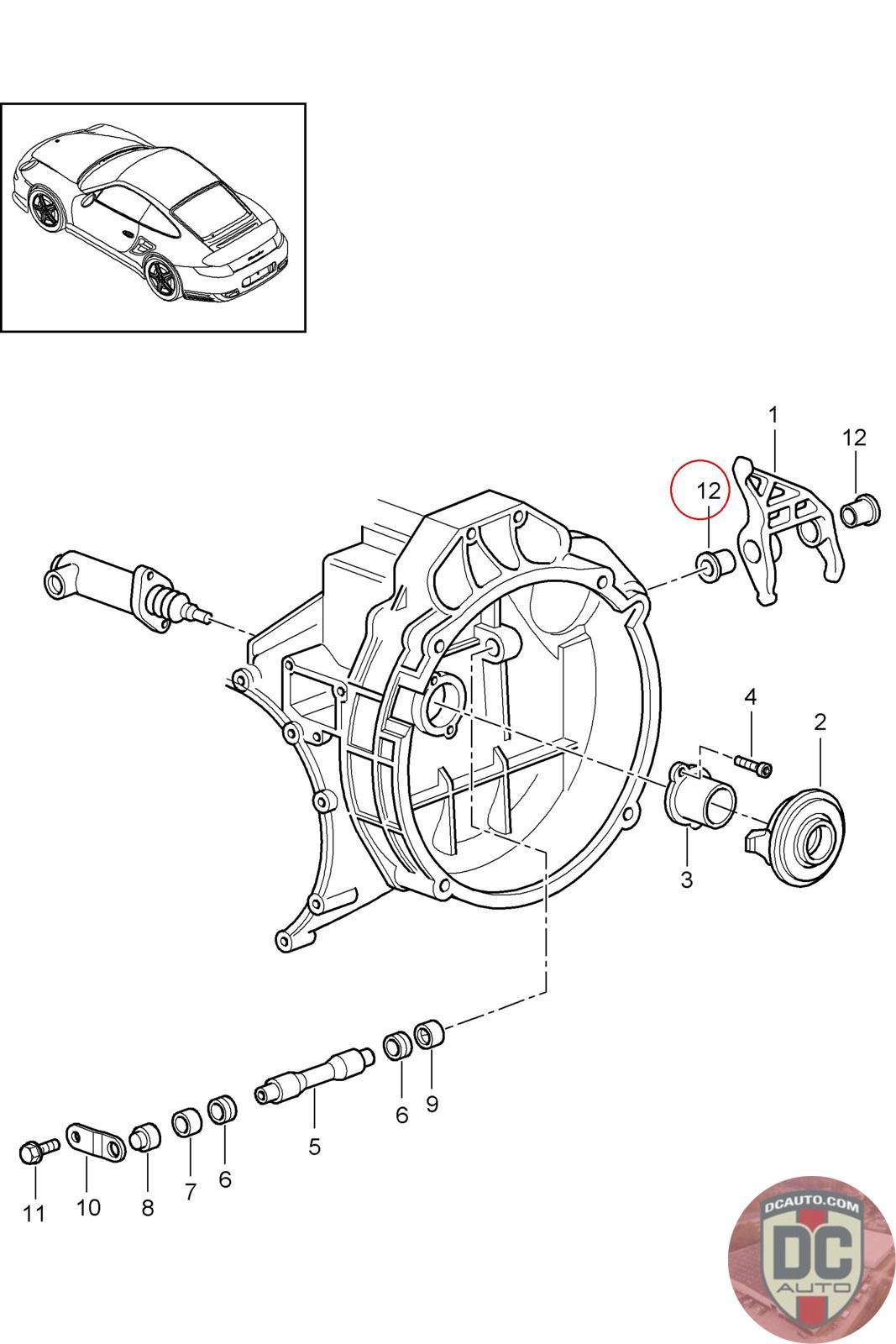 1
12
12
4
2
3
6
9
5
6
7
8
10
11

DCAUTO.COM
DC
AUTO