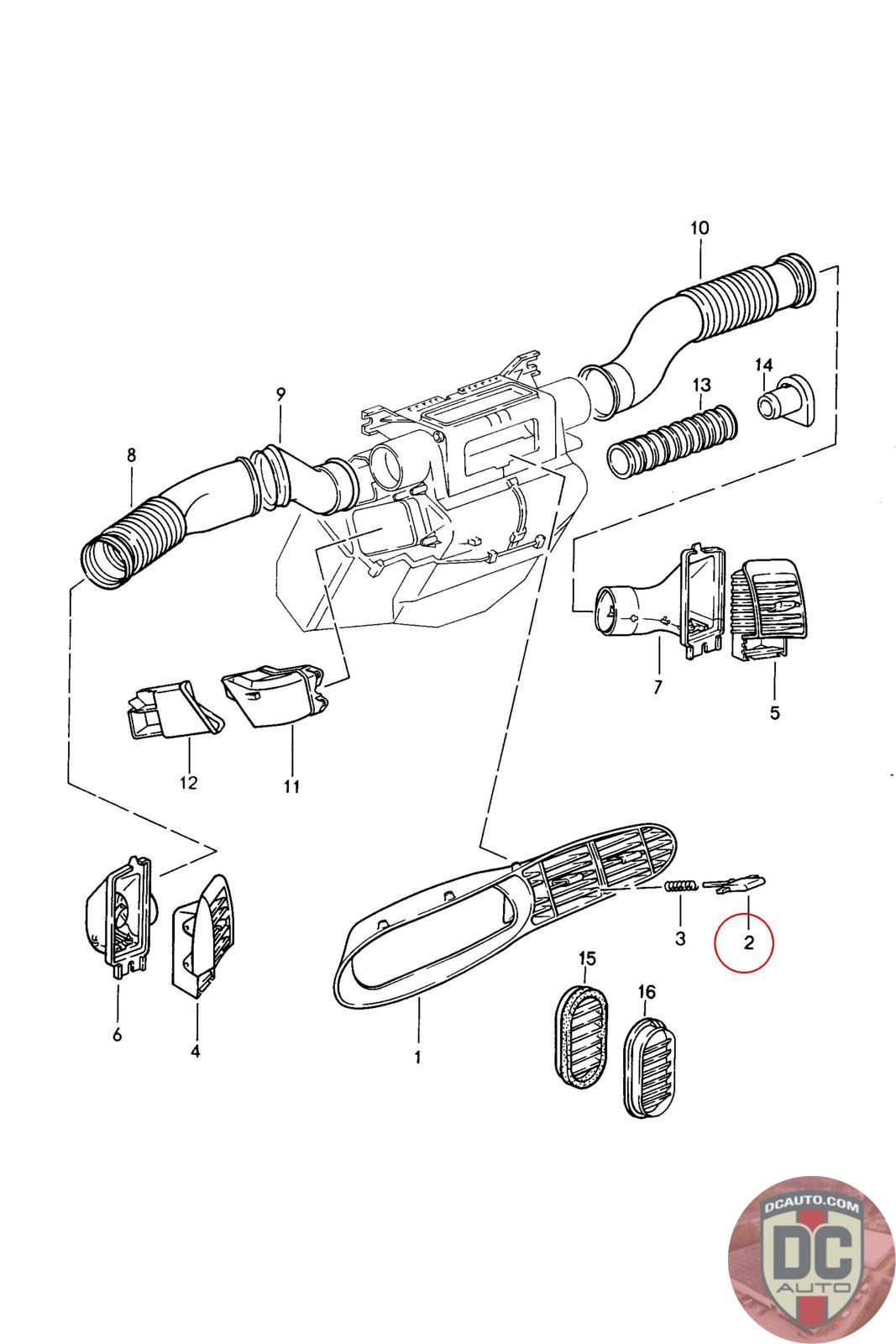 10
14
13
9
8
7
5
12
11
3
2
15
16
6
4
1
DCAUTO.COM
DC
AUTO