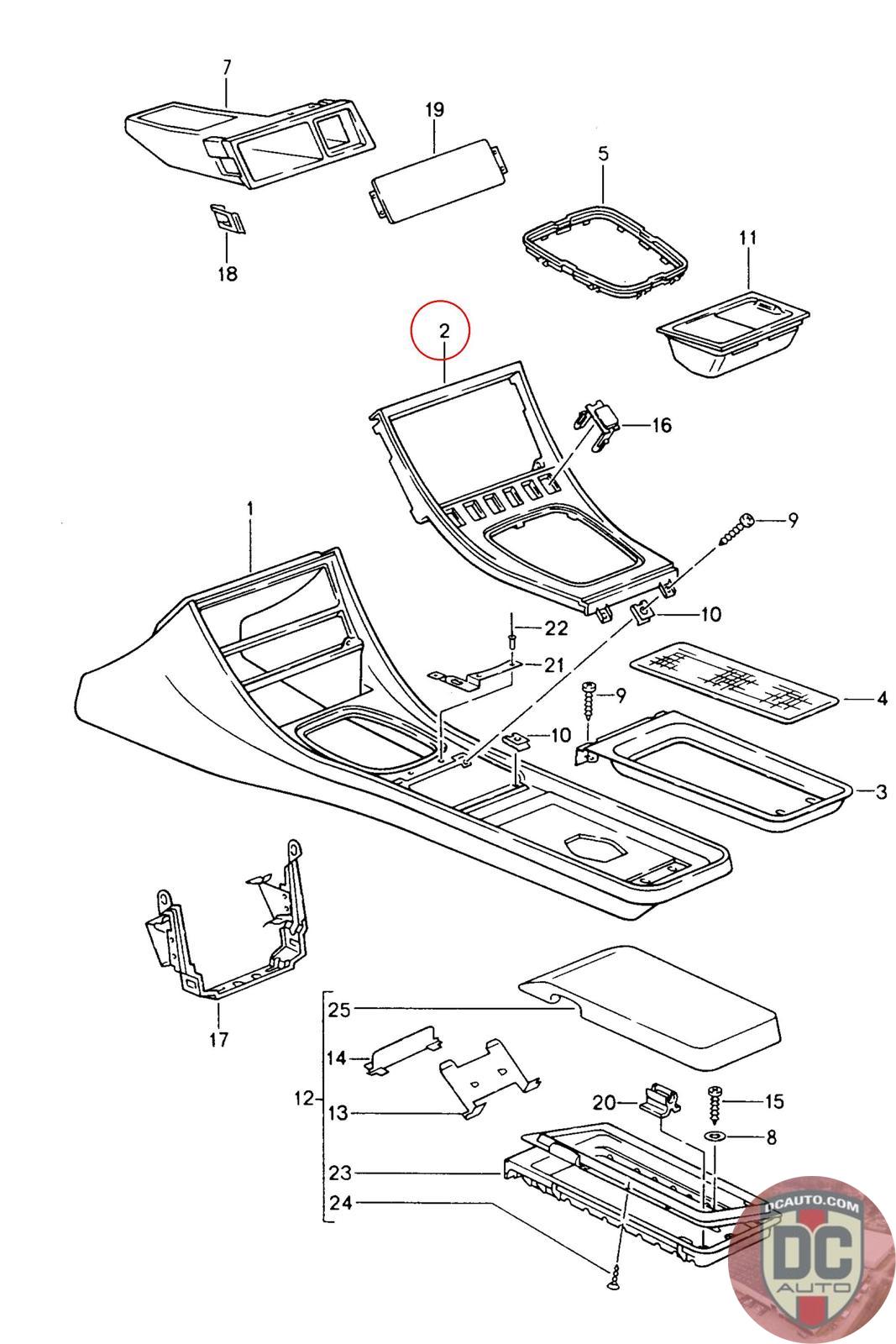 7
19
5
11
18
2
16
9
1
10
22
21
4
9
10
3
17
25
14
12
13
20
15
8
23
24
DCAUTO.COM
DC
AUTO