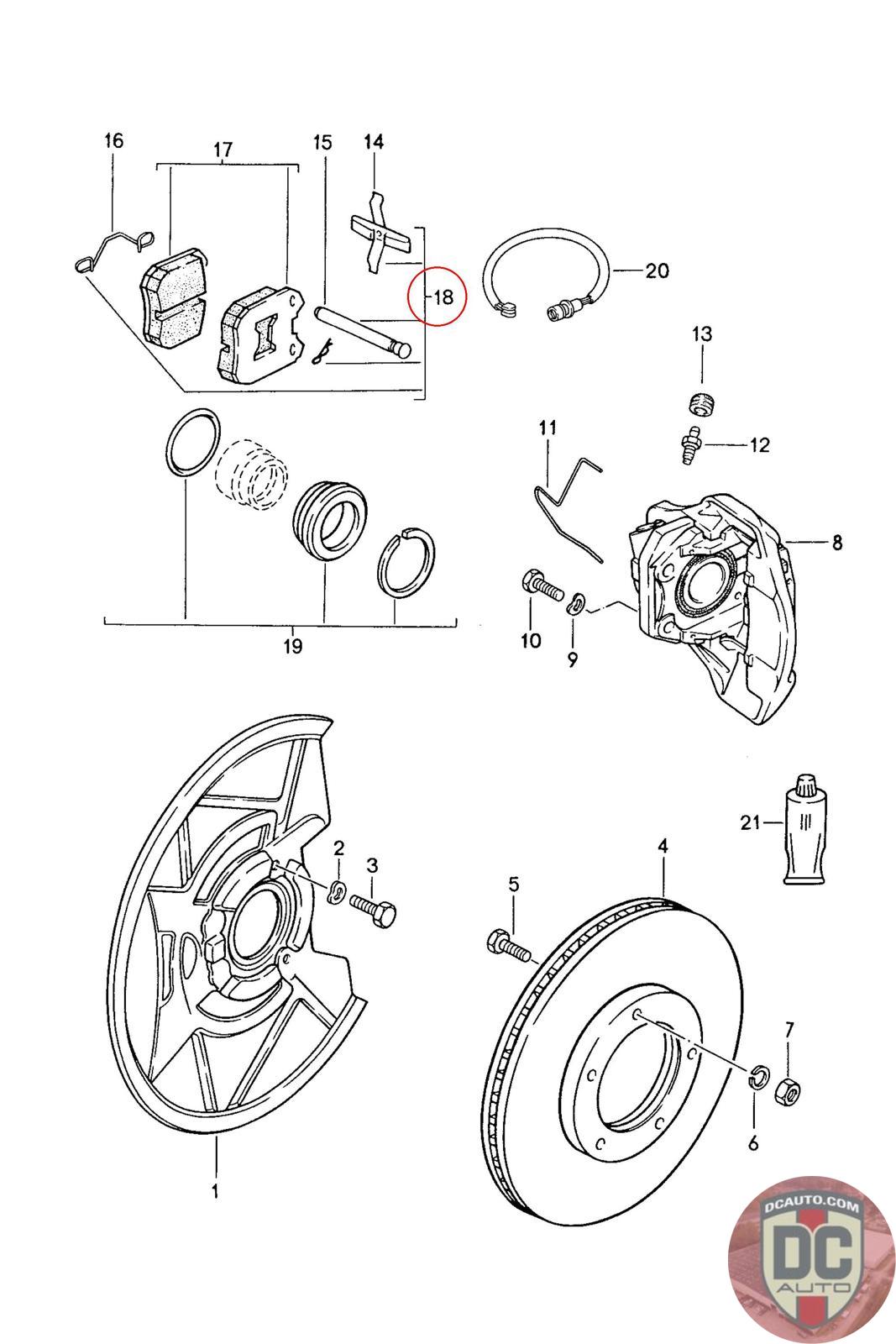 16
17
15
14
18
20
13
12
11
8
10
9
19
21
2
3
4
5
7
6
1
DCAUTO.COM
DC
AUTO