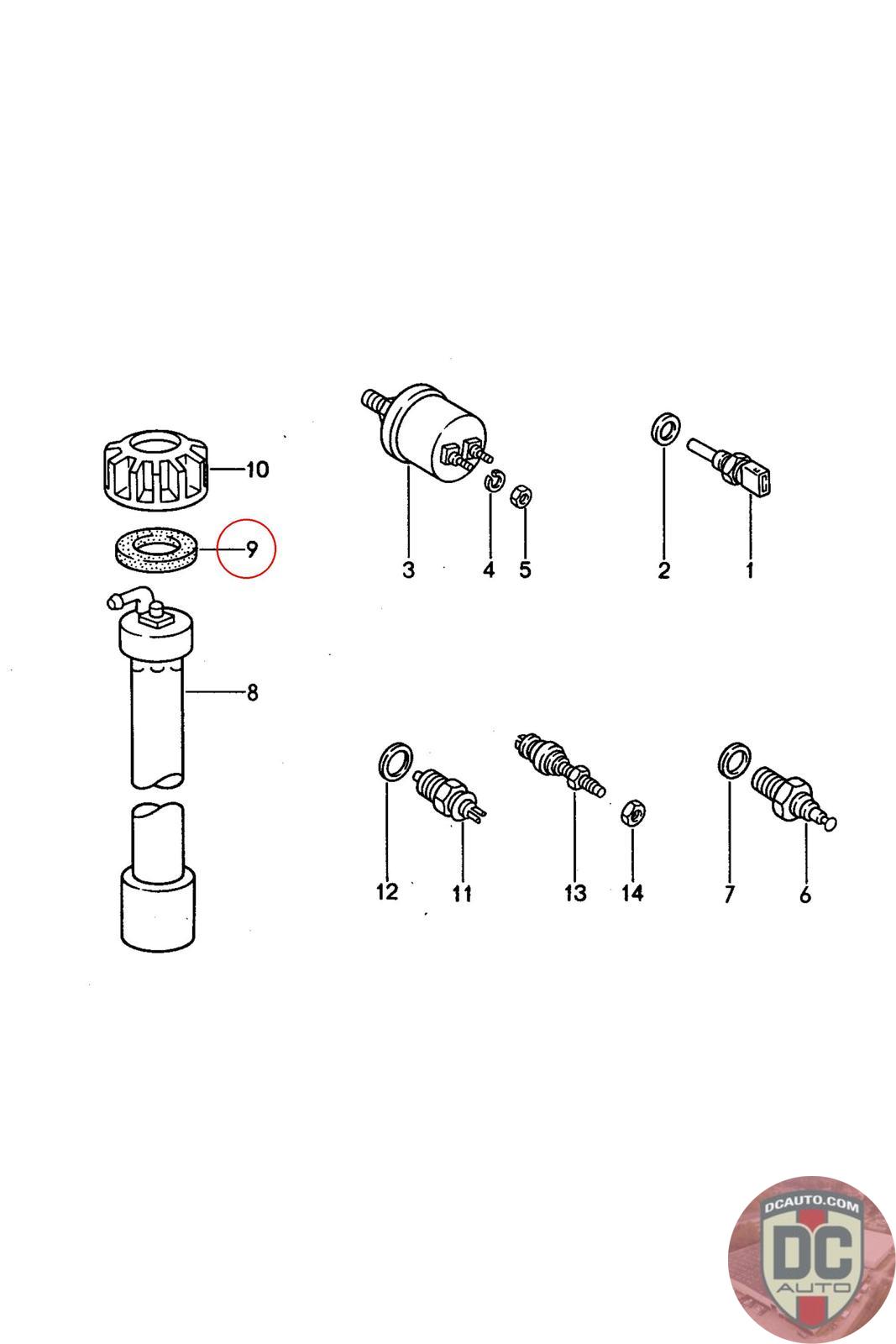 10
9
8
3
4
5
2
1
12
11
13
14
7
6
DCAUTO.COM
DC
AUTO