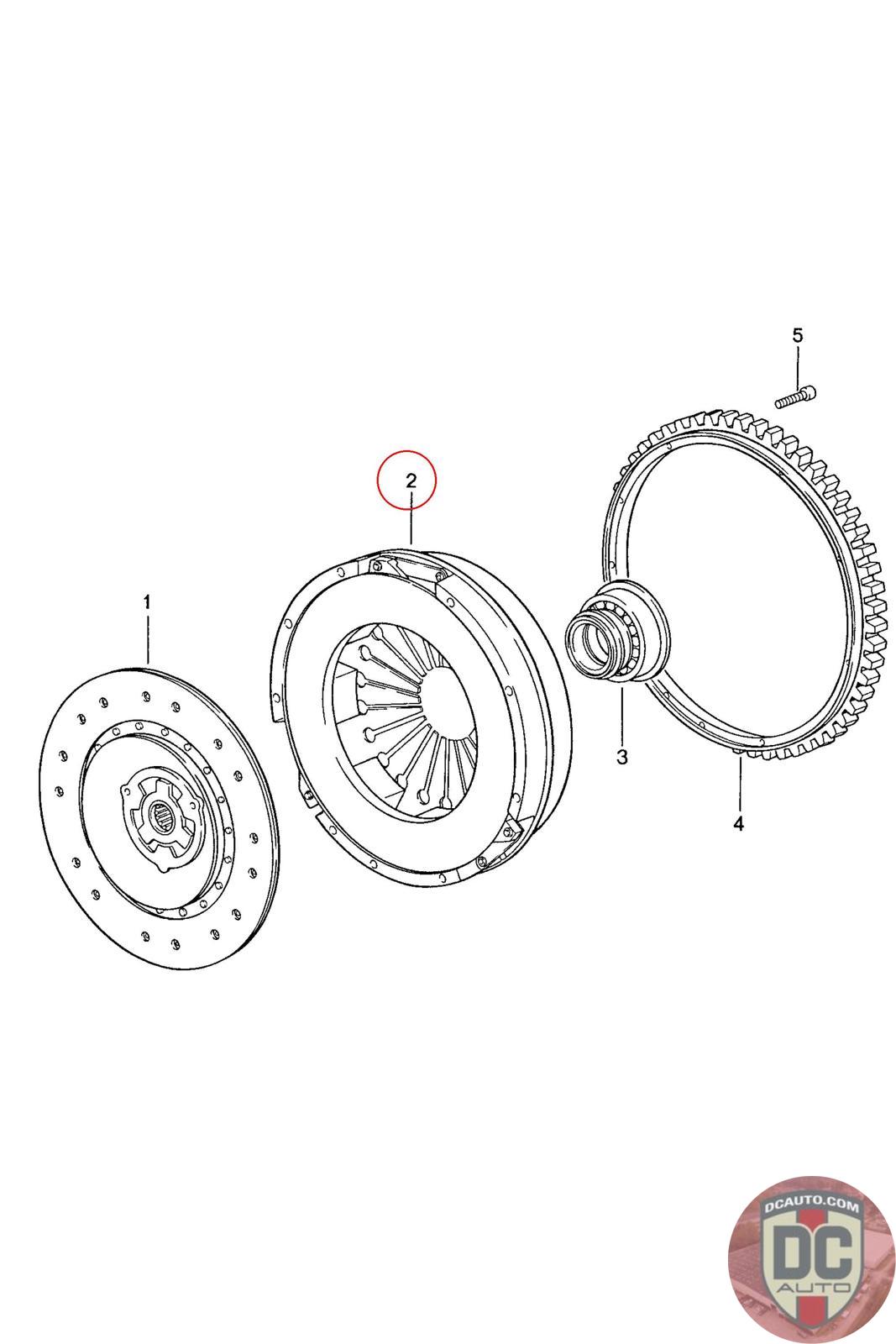 5

2

1

3

4

DCAUTO.COM
DC
AUTO