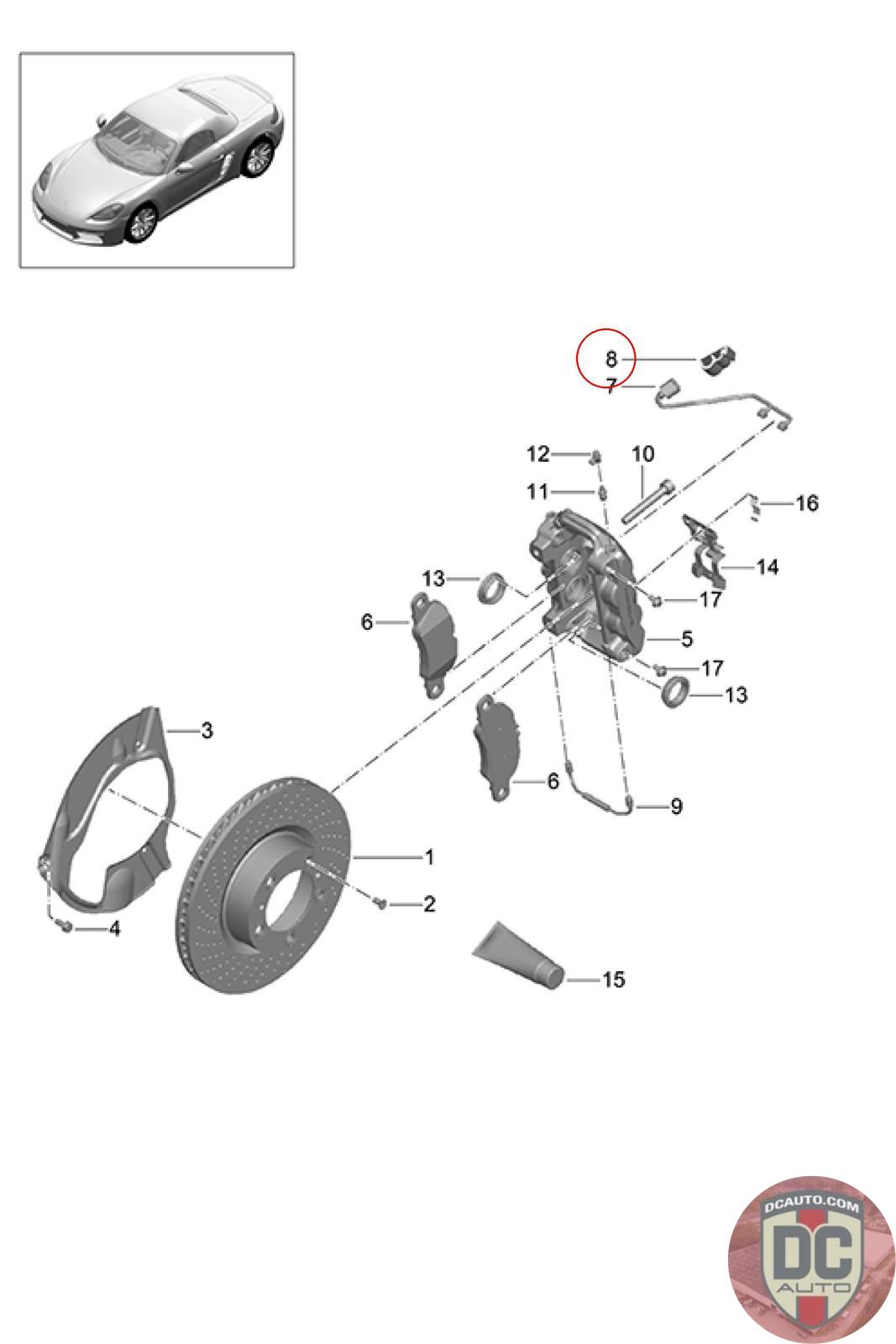 8
7
12
10
11
16
13
14
17
6
5
17
13
3
6
9
1
2
4
15
DCAUTO.COM
DC
AUTO