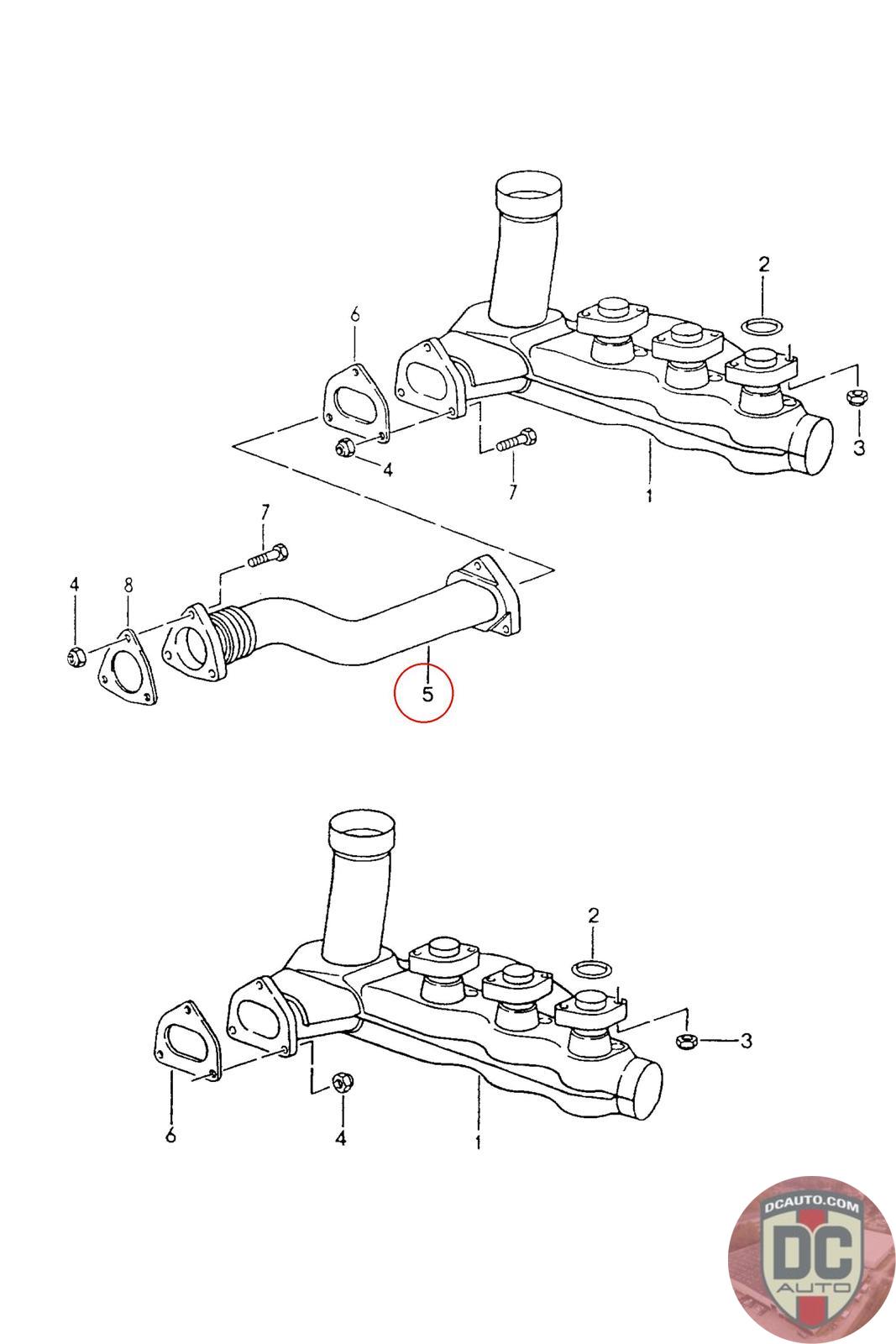 2
6
3
4
7
1
7
4
8
5
2
3
6
4
1
DCAUTO.COM
DC
AUTO