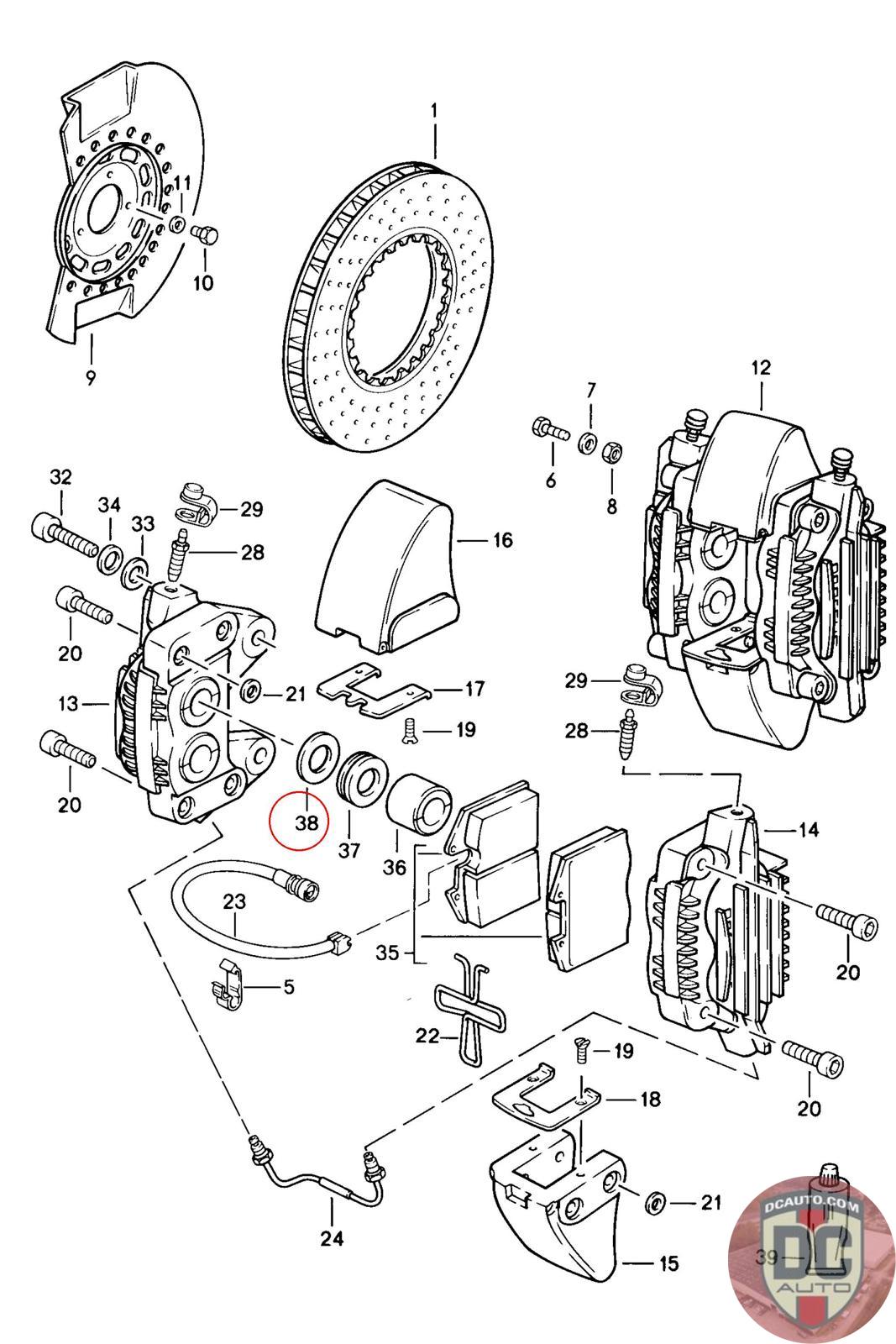 1
11
10
9
12
7
6
8
32
34
33
29
28
16
20
21
17
13
19
29
28
20
38
37
36
14
23
35
20
5
22
19
18
20
24
21
15
39
DCAUTO.COM
DC
AUTO