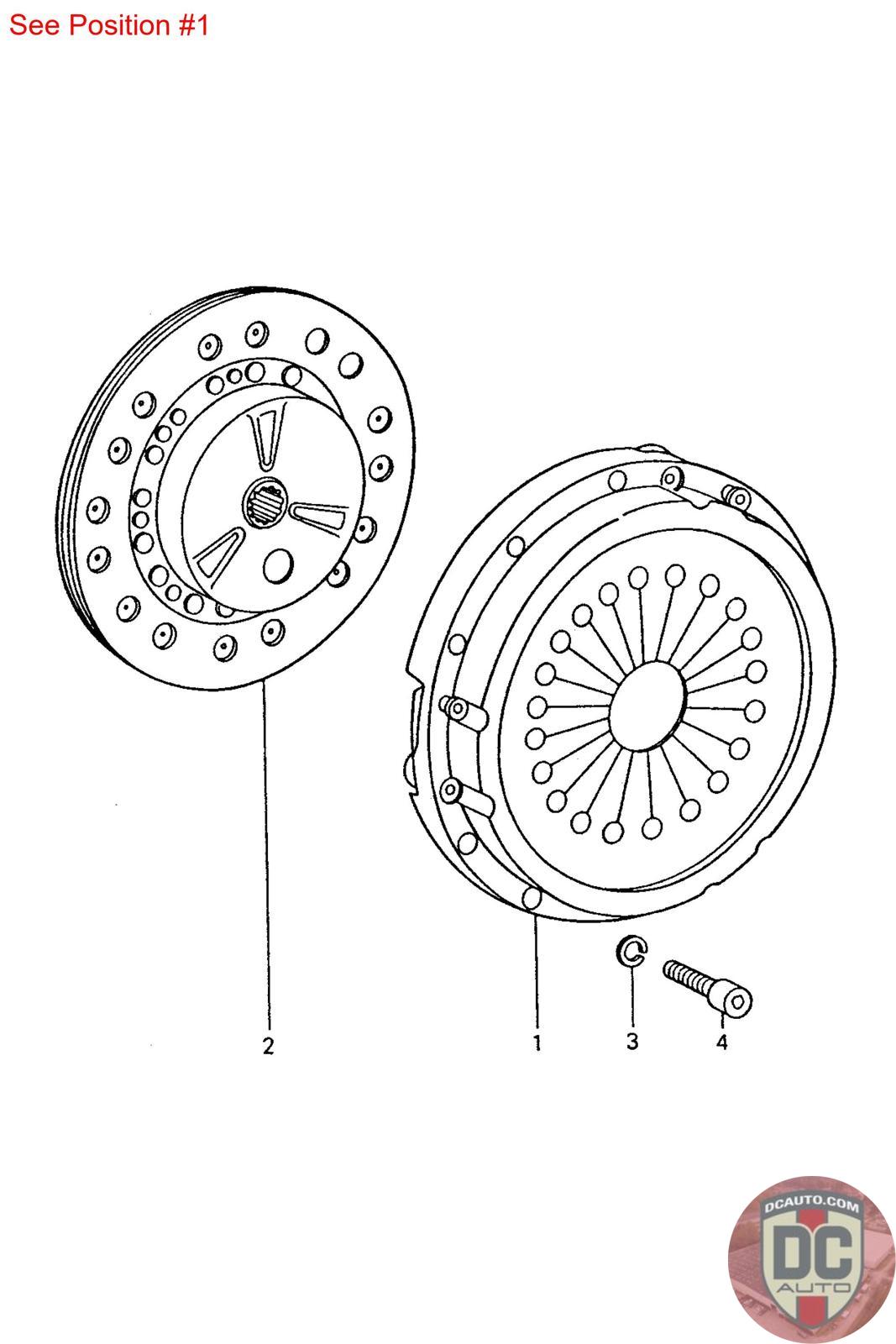 See Position #1

2

1

3

4

DCAUTO.COM
DC
AUTO